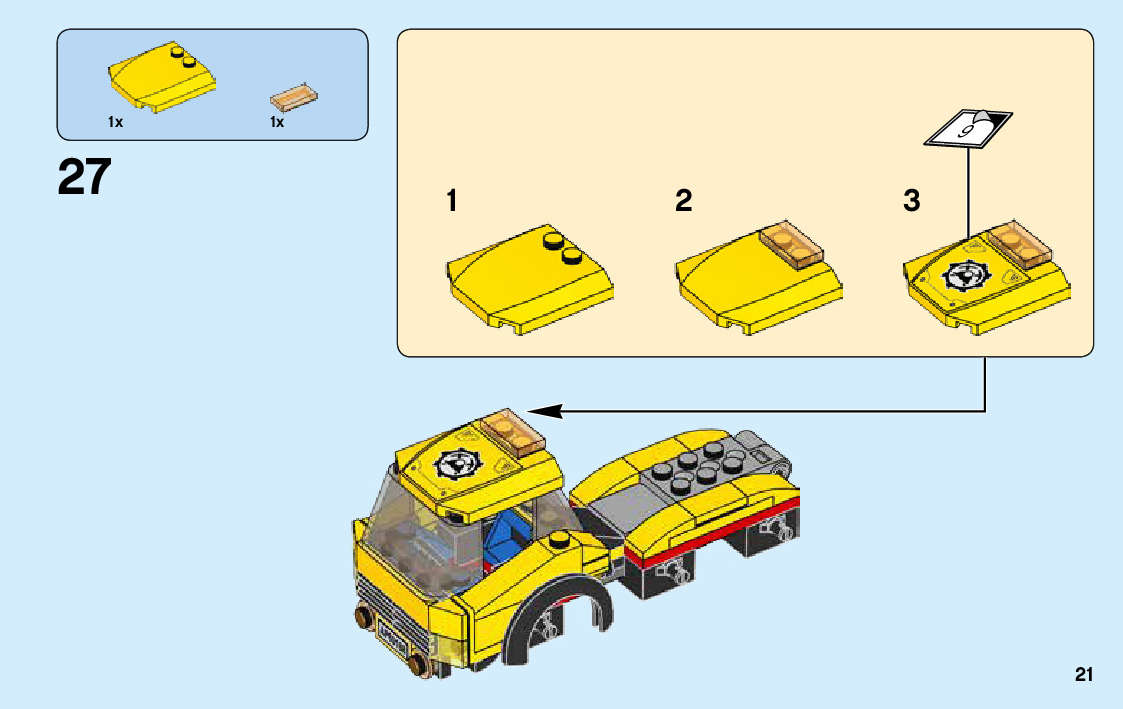 1x
1x

27

1
2
3

9

21