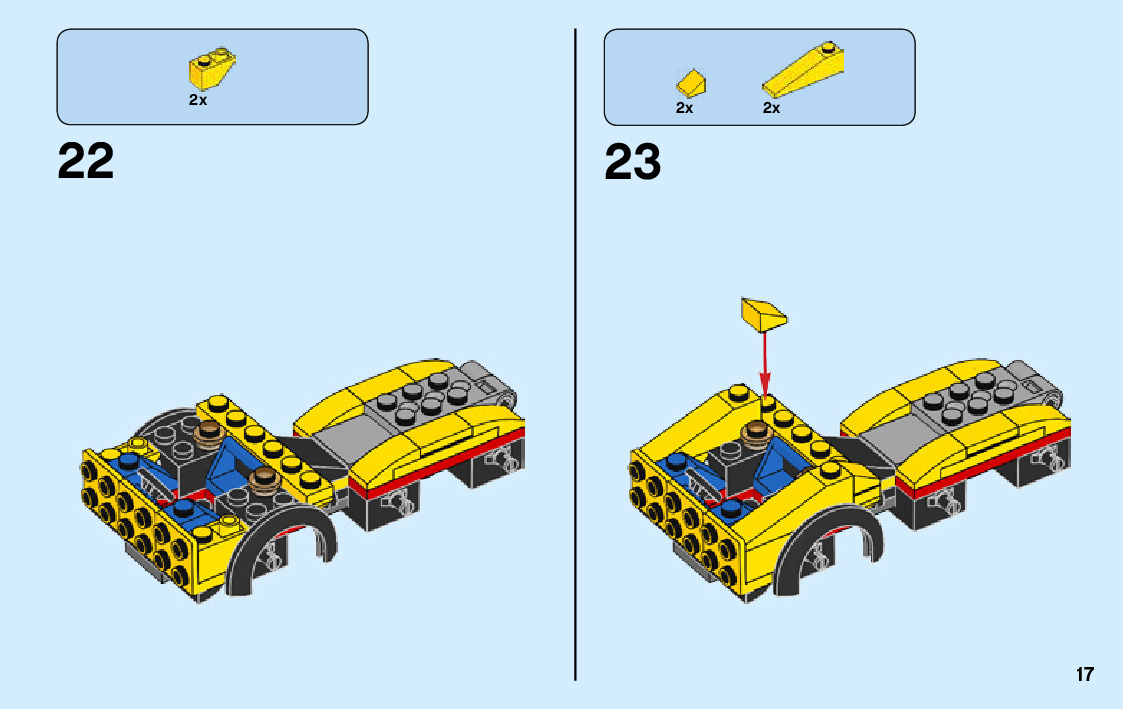 2x

22

2x 2x

23

17