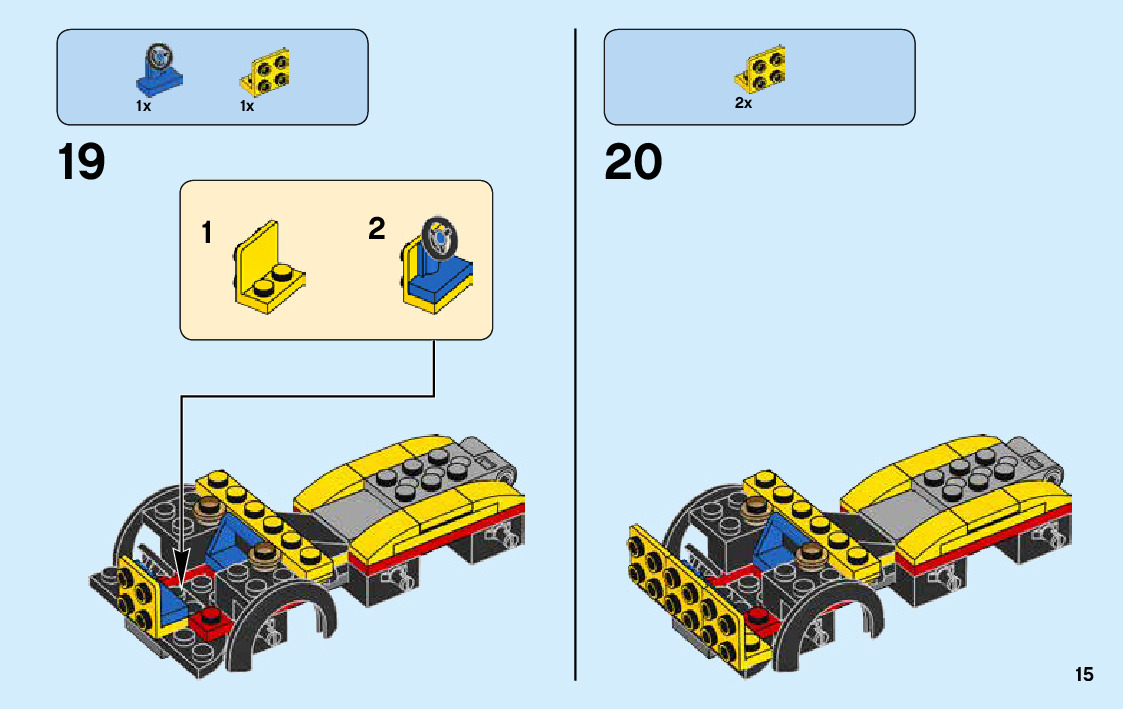 1x 1x

19

1

2

2x

20

15