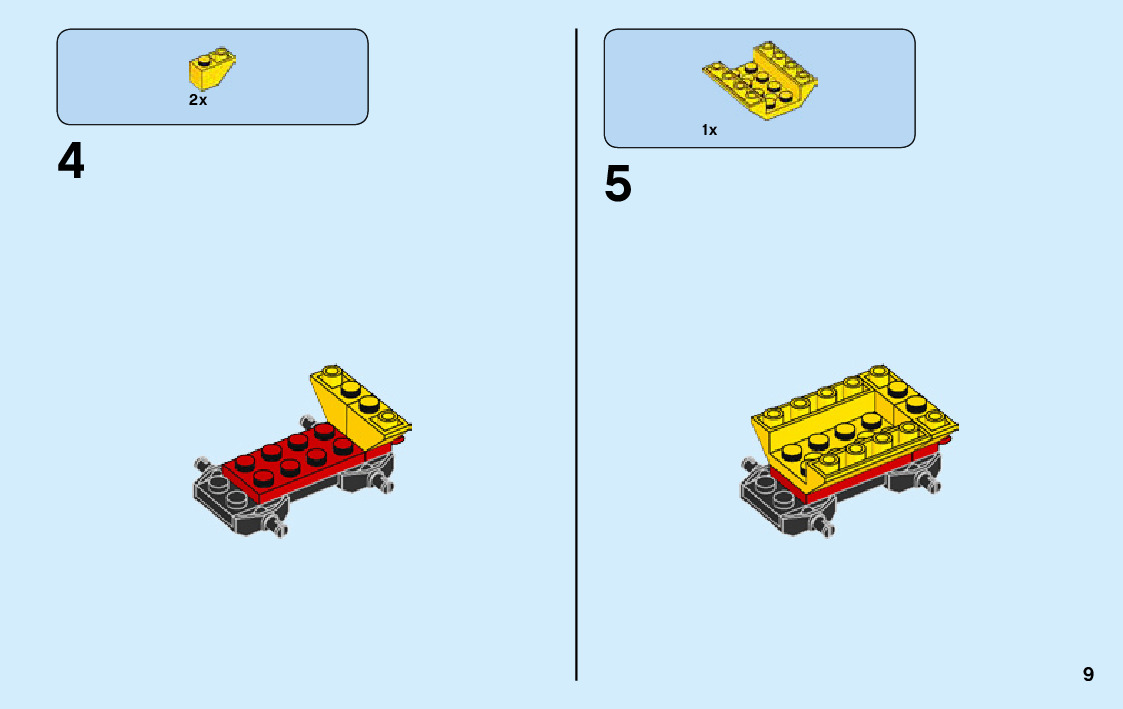 2x

4

1x

5

9