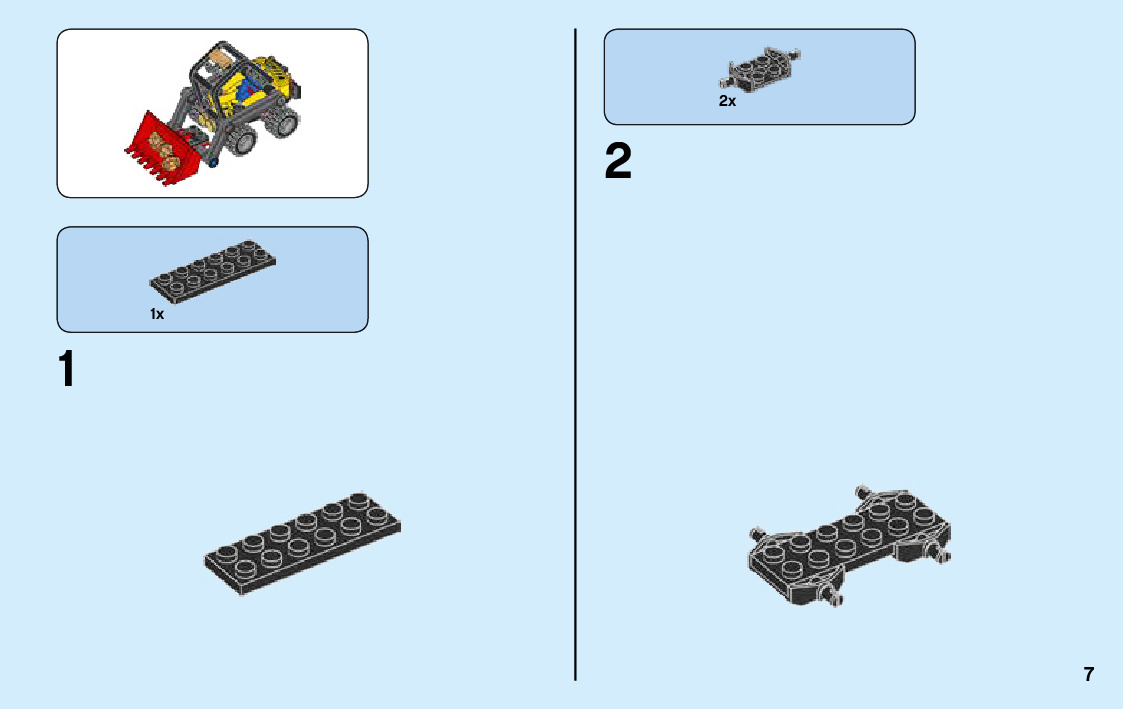 1x

1

2x

2

7