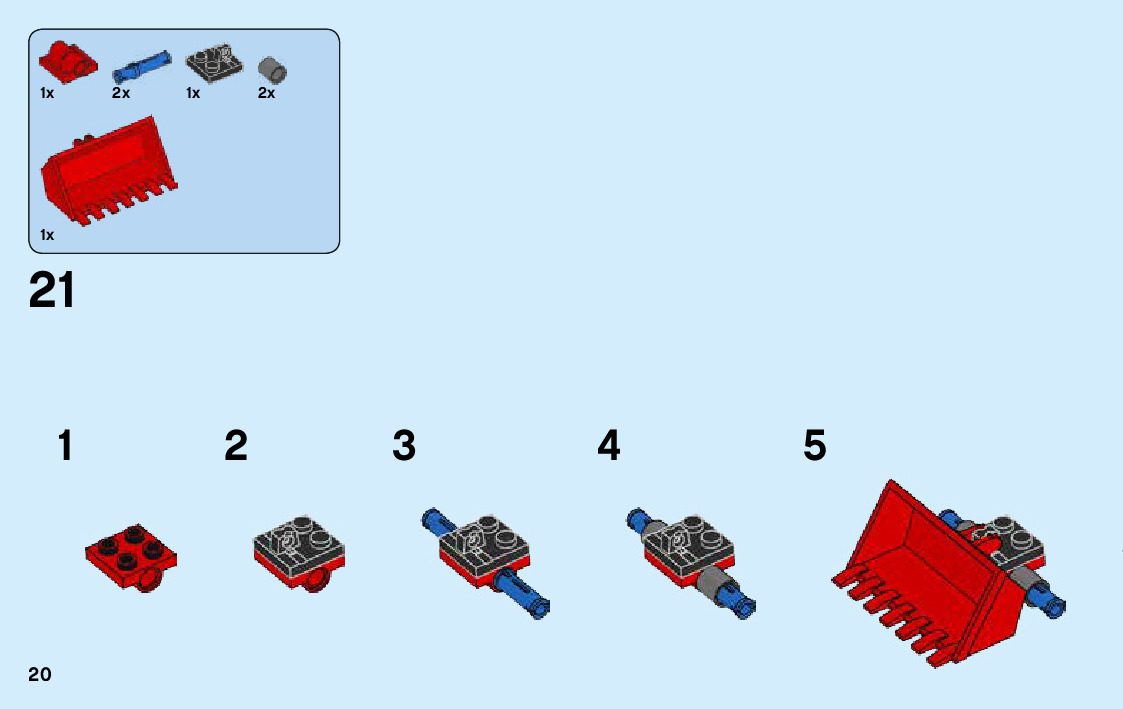 1x 2x 1x 2x

1x

21

1

2

3

4

5

20