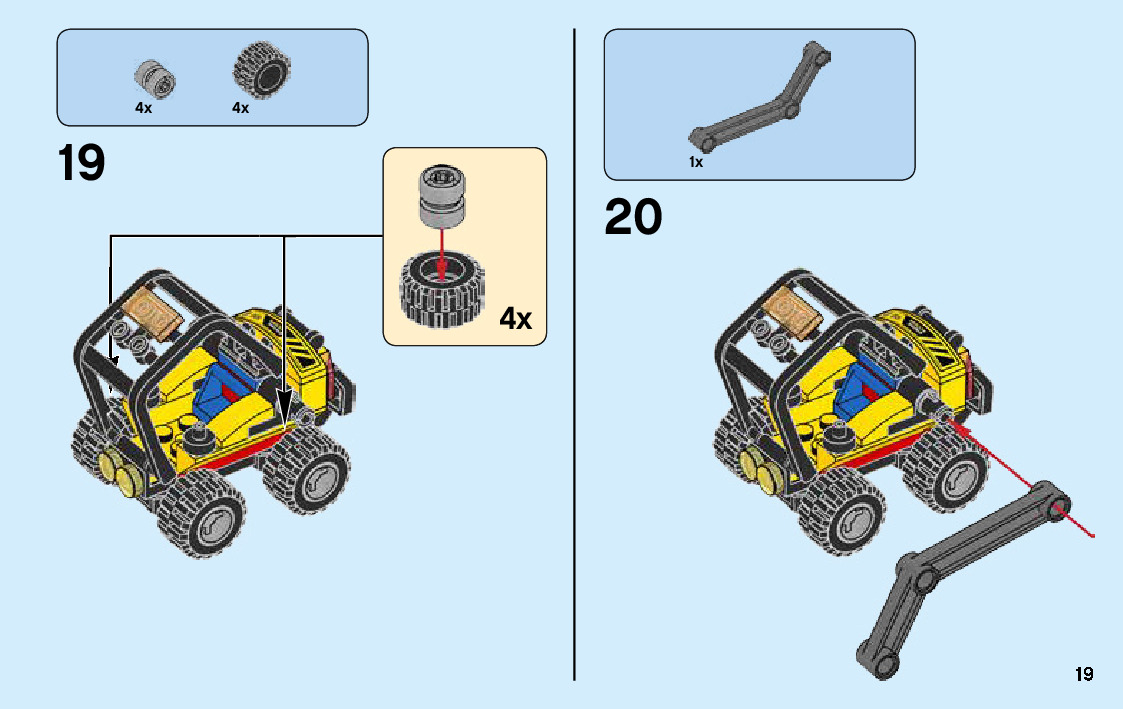 4x 4x

19

4x

1x

20

19