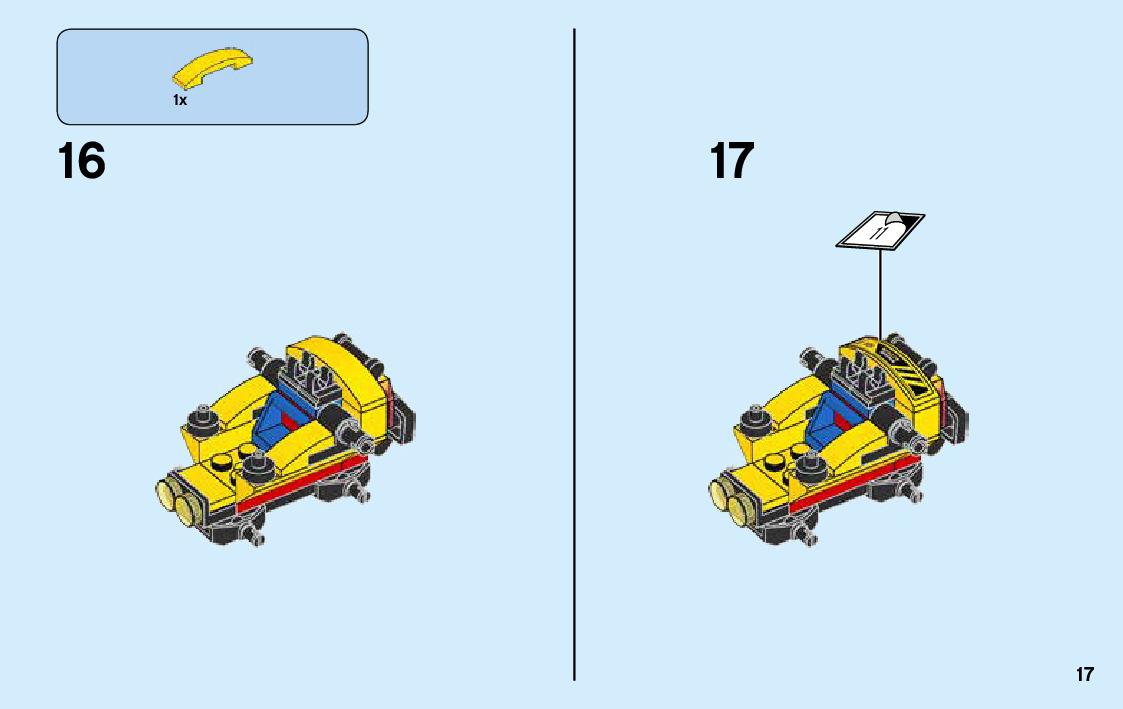 1x

16

17

17