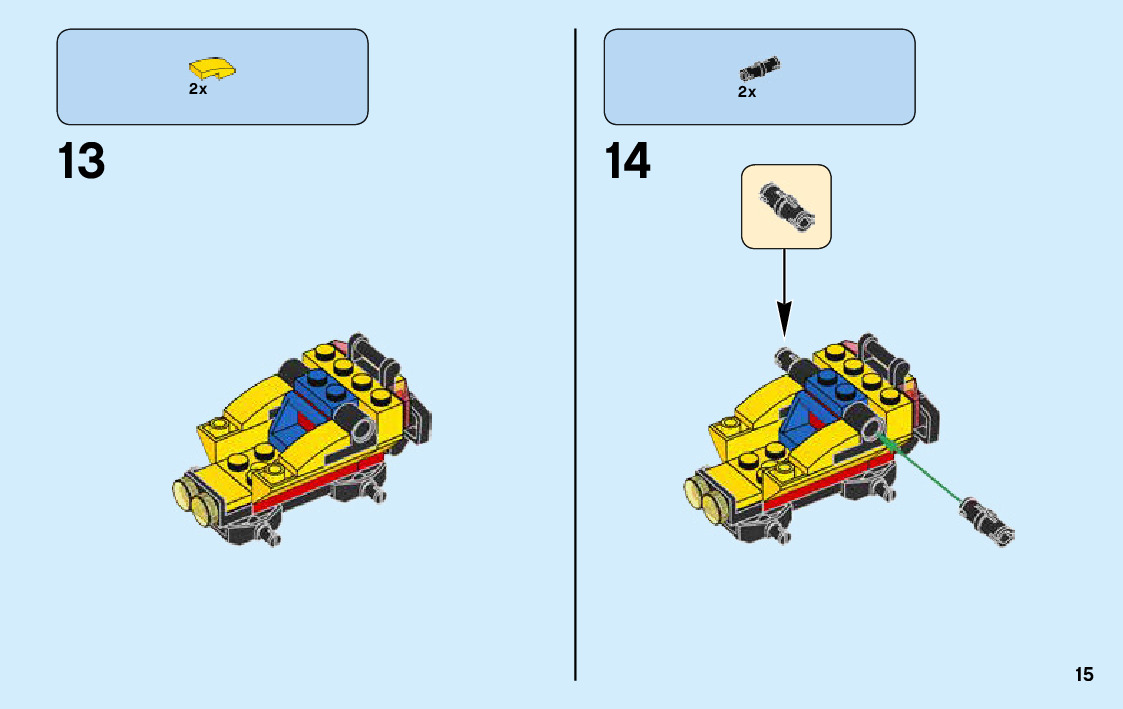 2x

13

2x

14

15