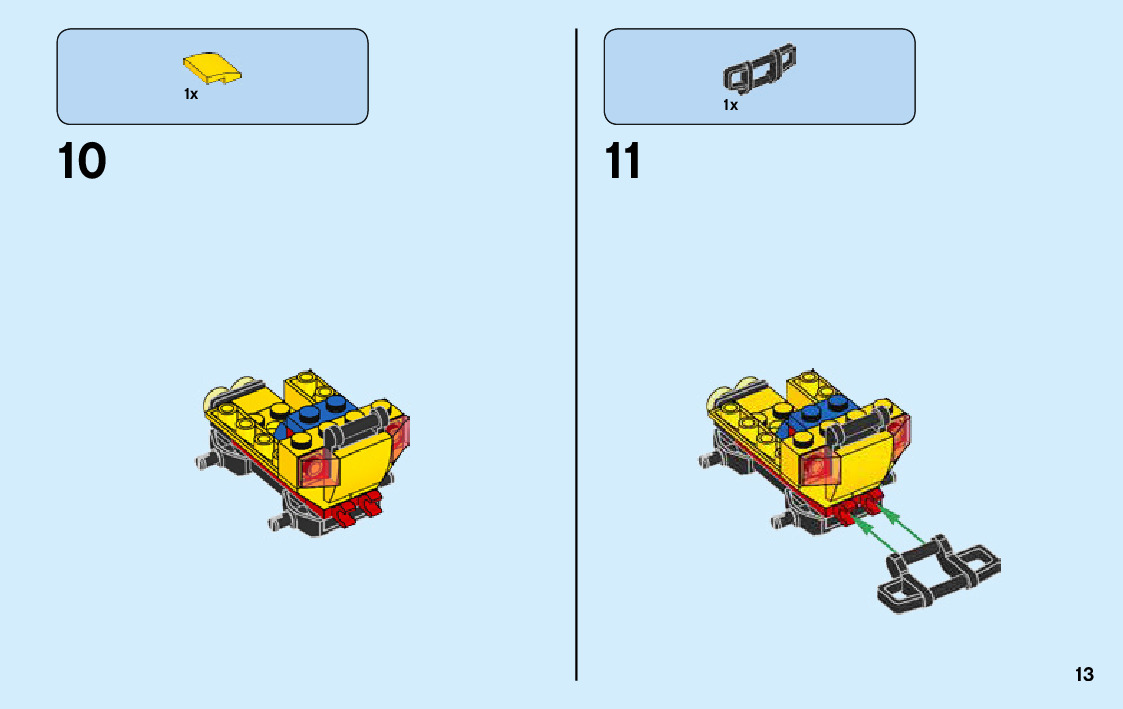 1x

10

1x

11

13