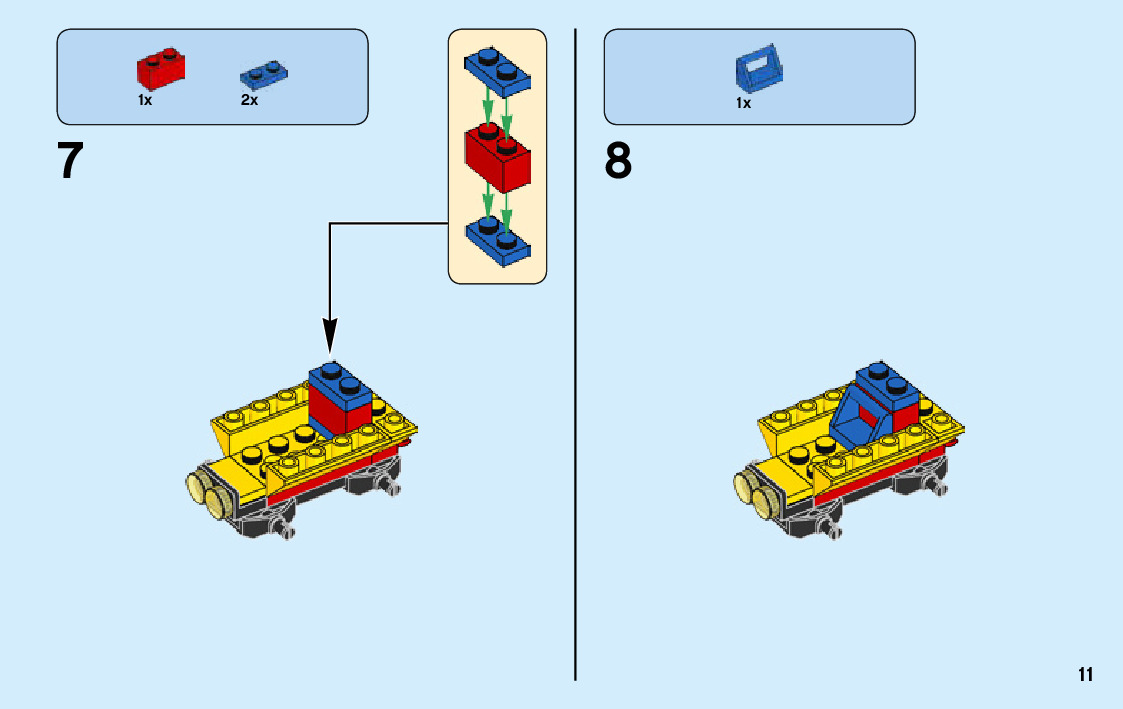 1x
2x

7

1x

8

11