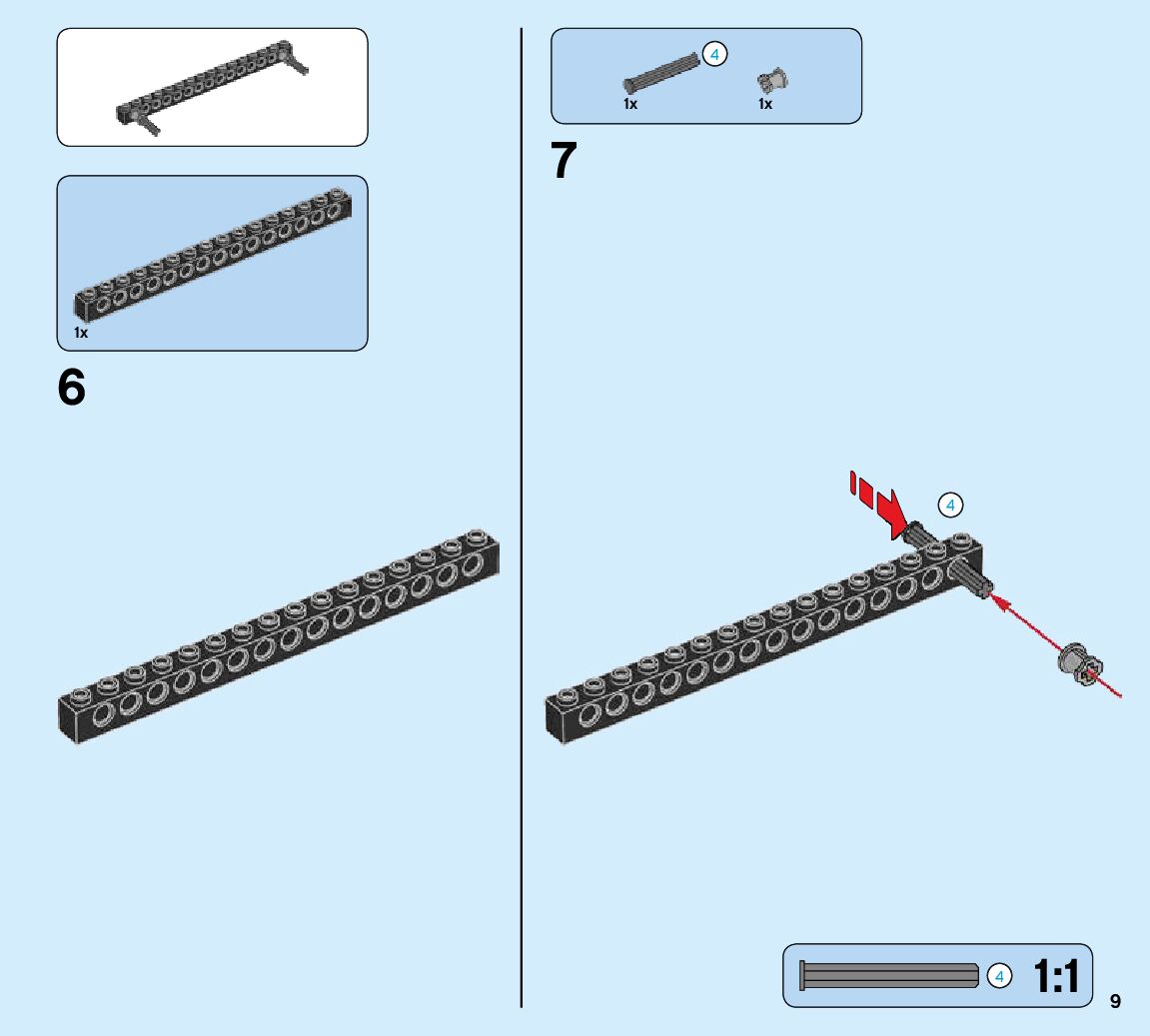 1x

6

4

1x

1x

7

4

4

1:1

9