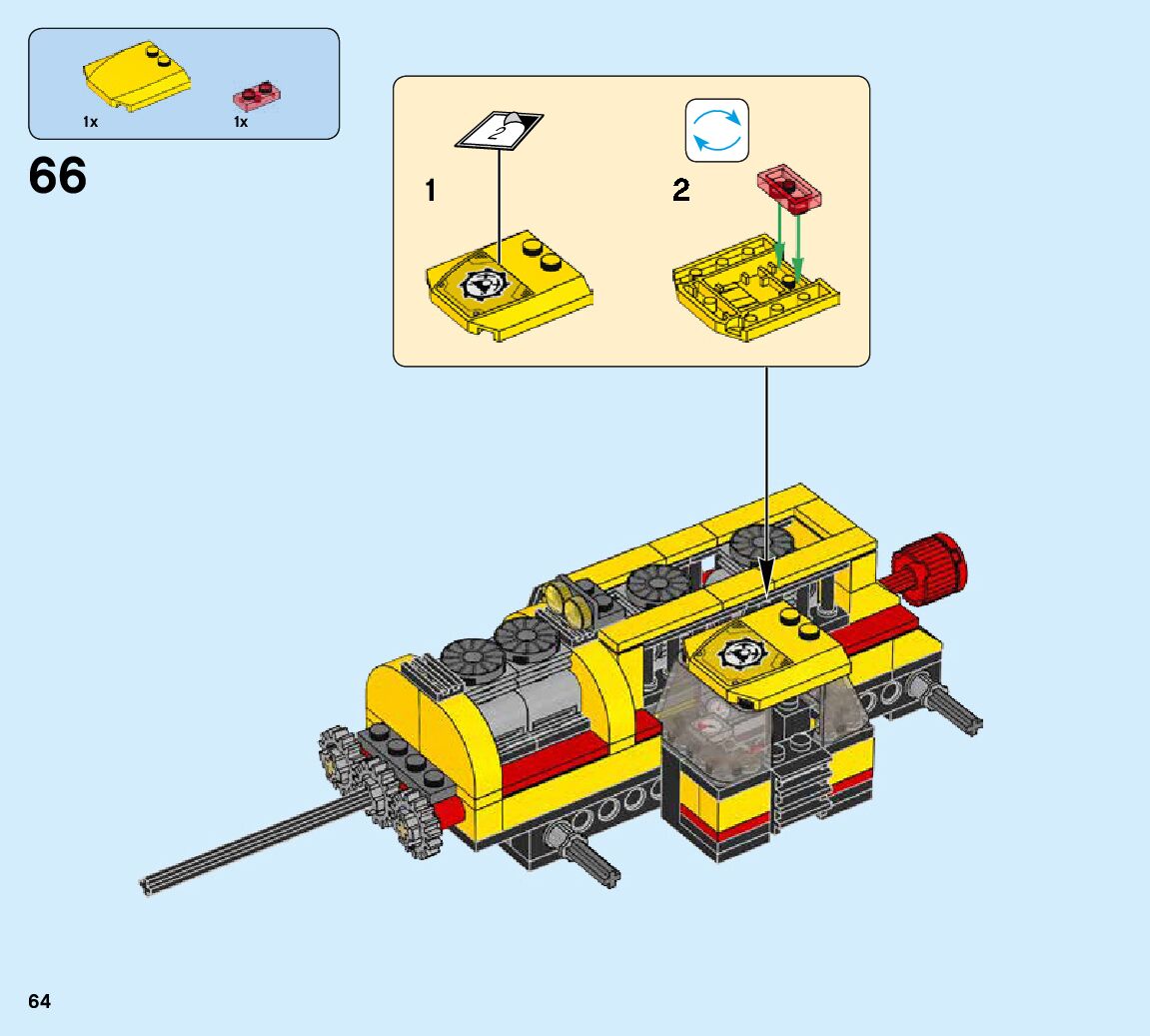 1x
1x

66

2

1

2

64