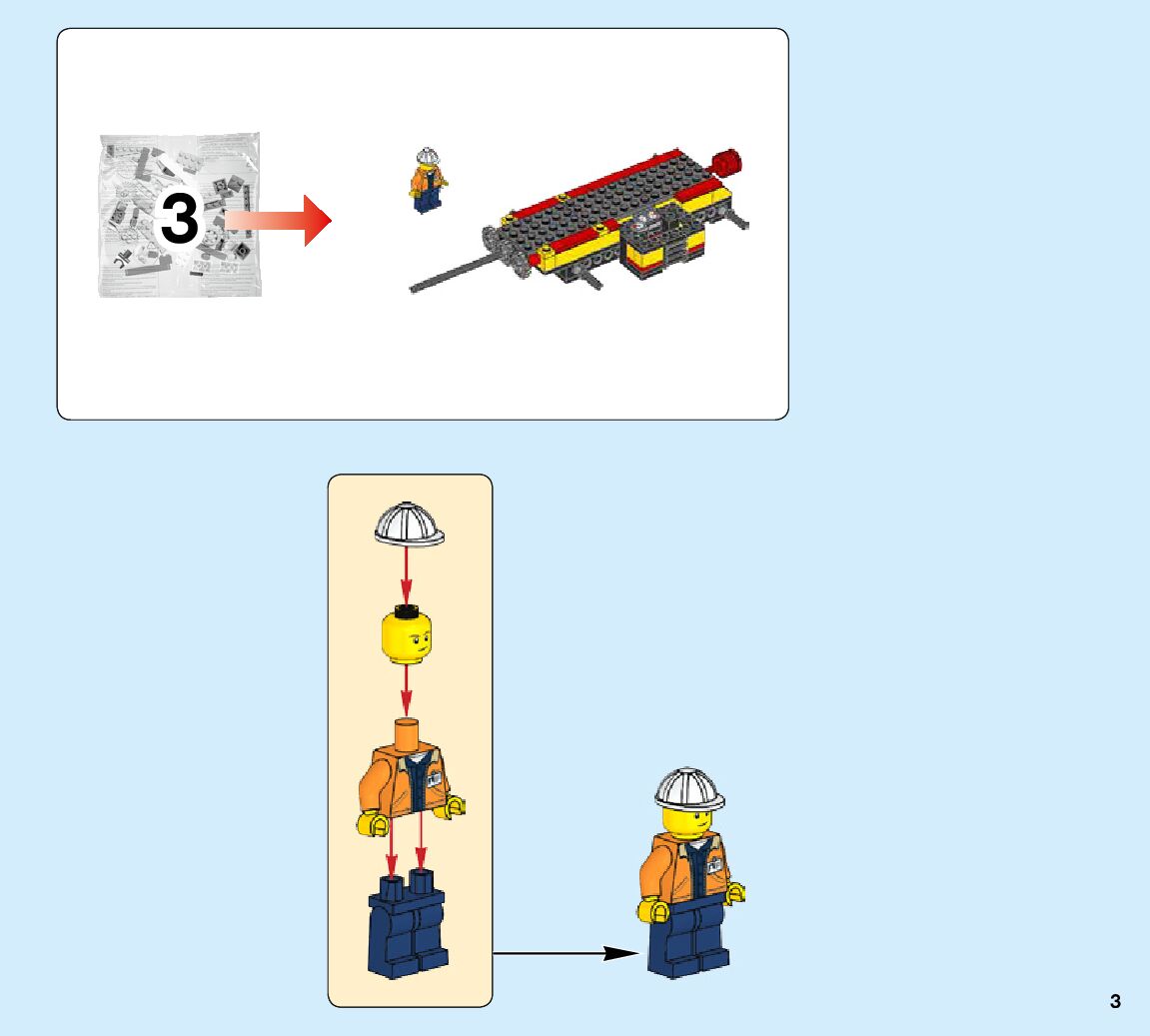 3

3