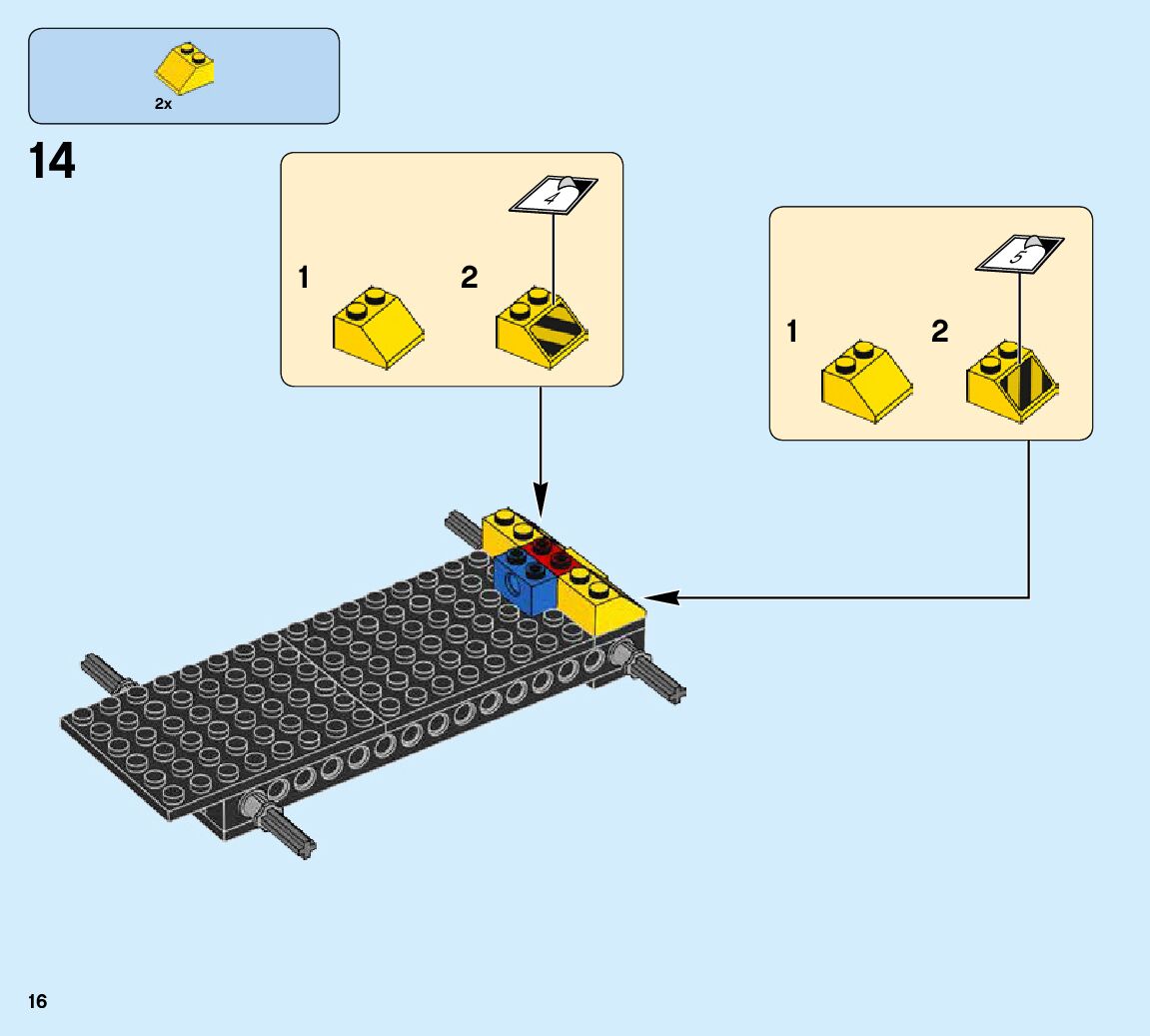 2x

14

1

2

4

1

2

5

16