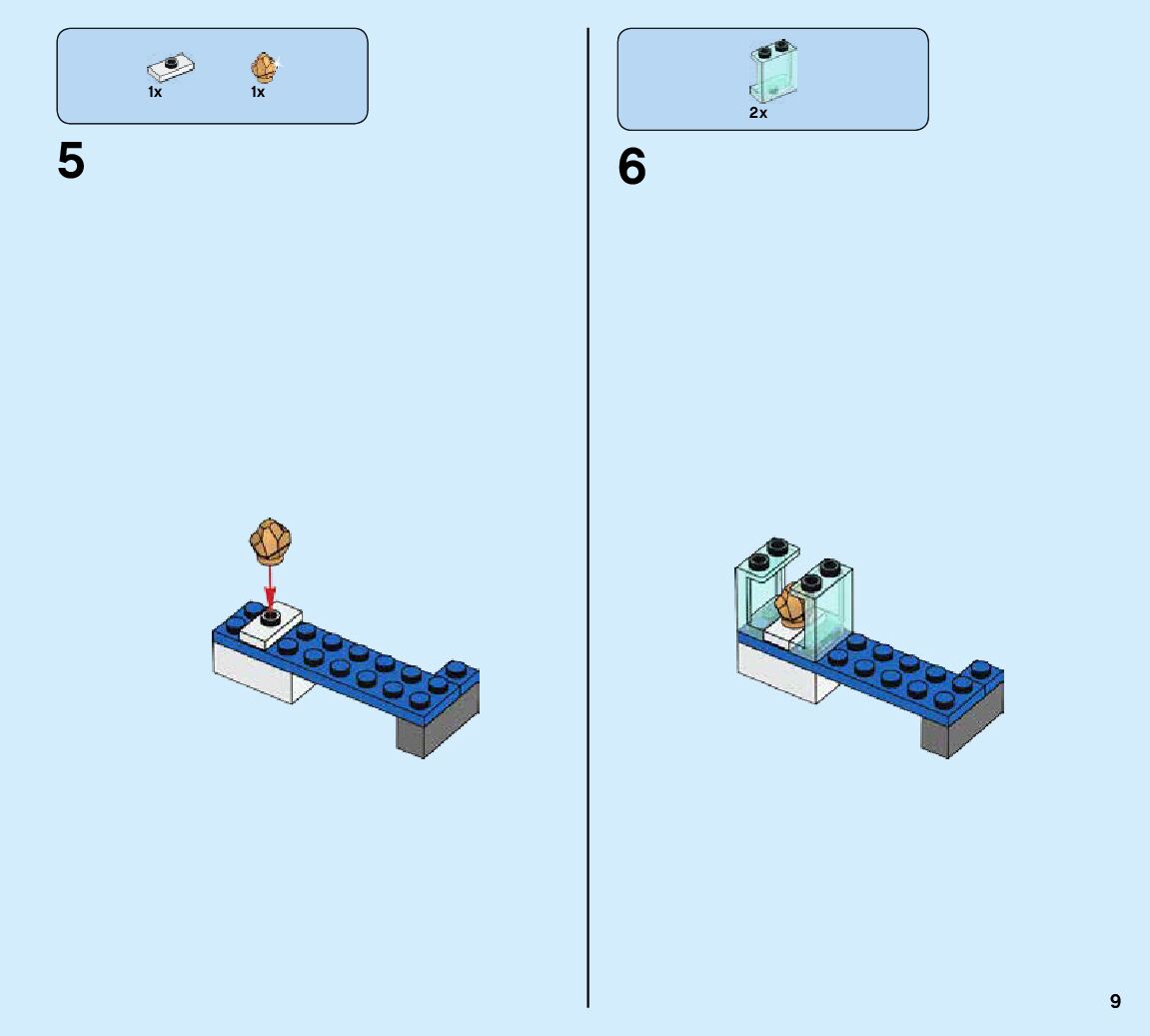 1x
1x

5

2x

6

9