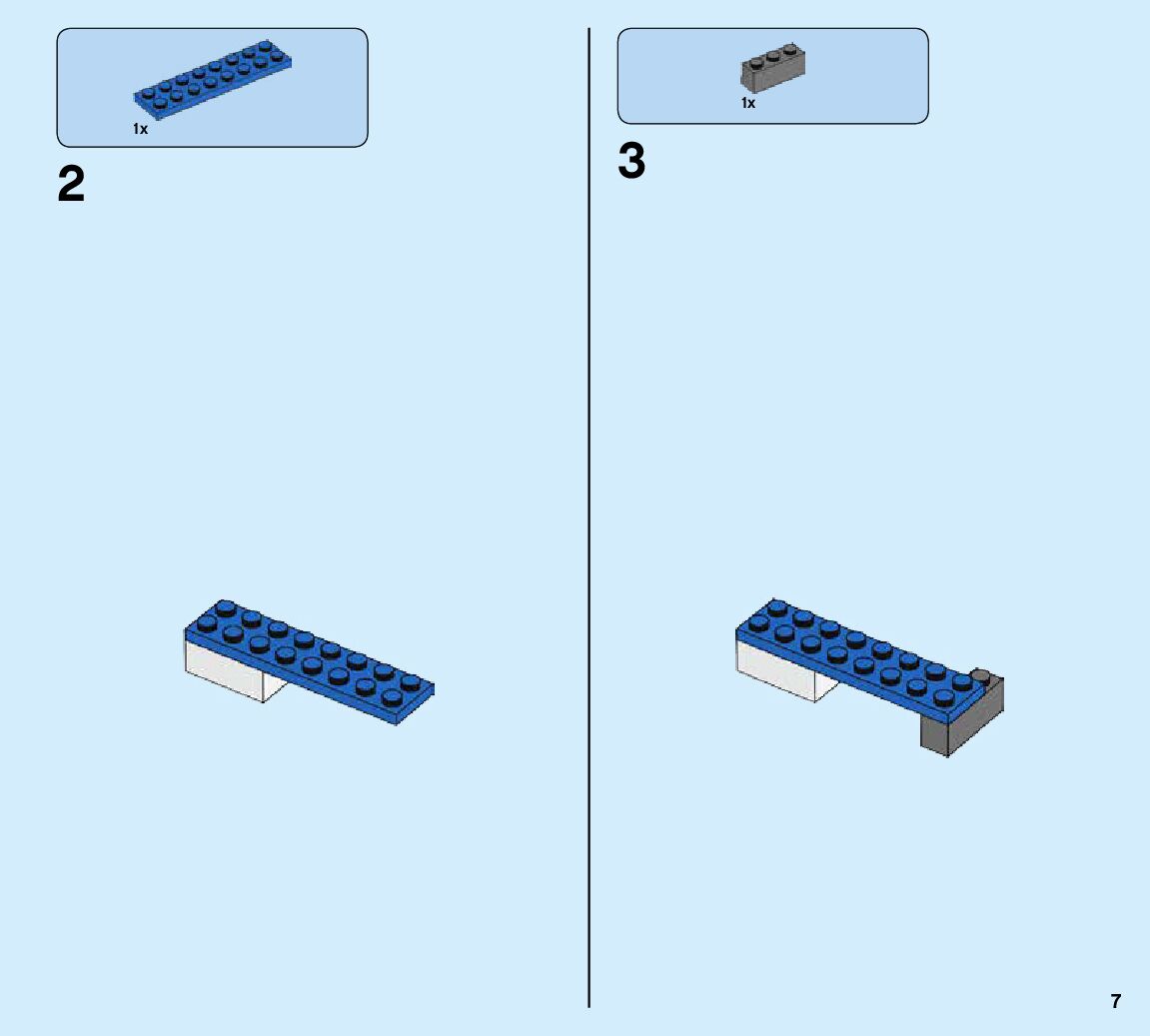 1x

2

1x

3

7