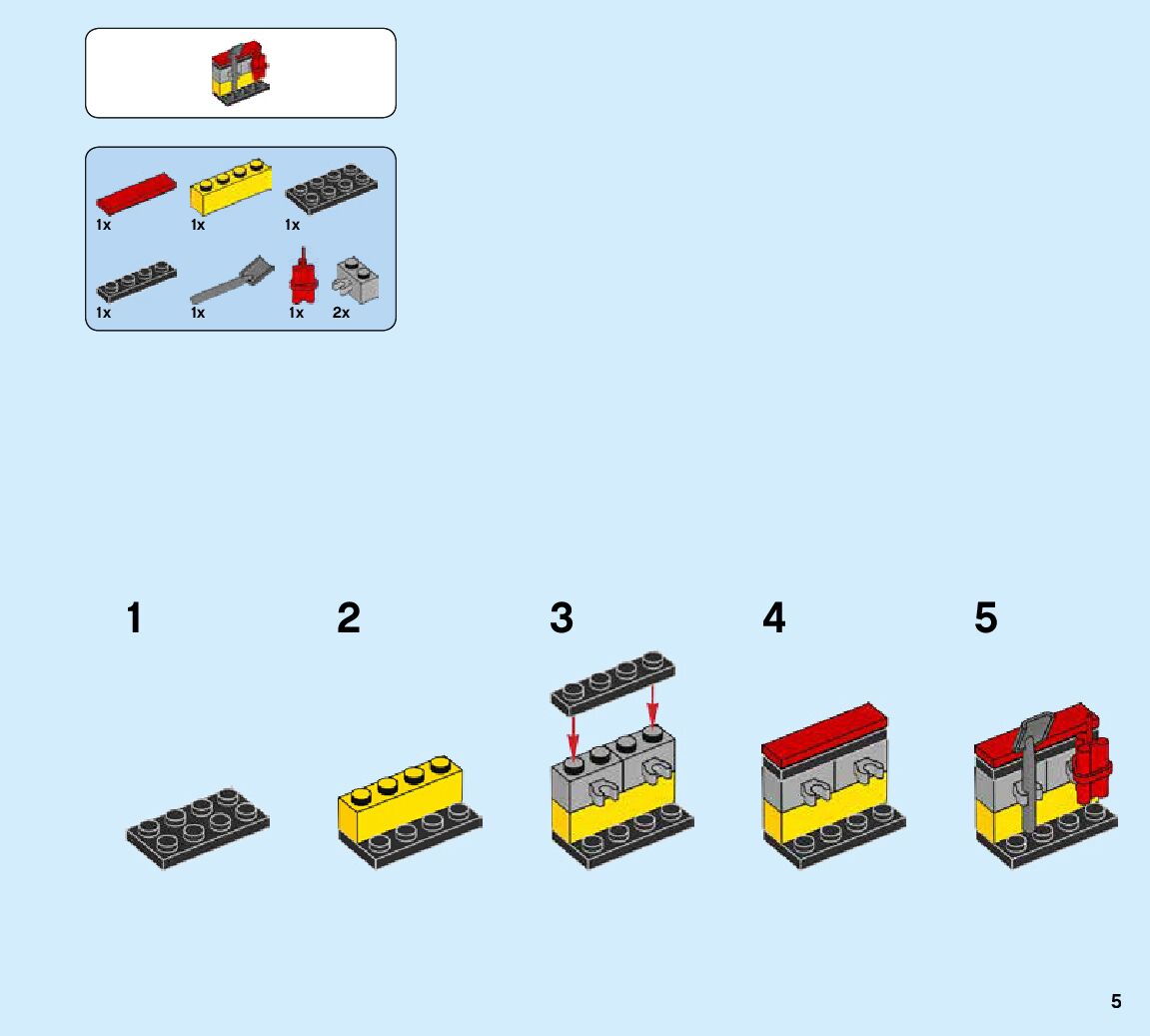 1x
1x
1x
1x
1x
1x
2x

1
2
3
4
5

5