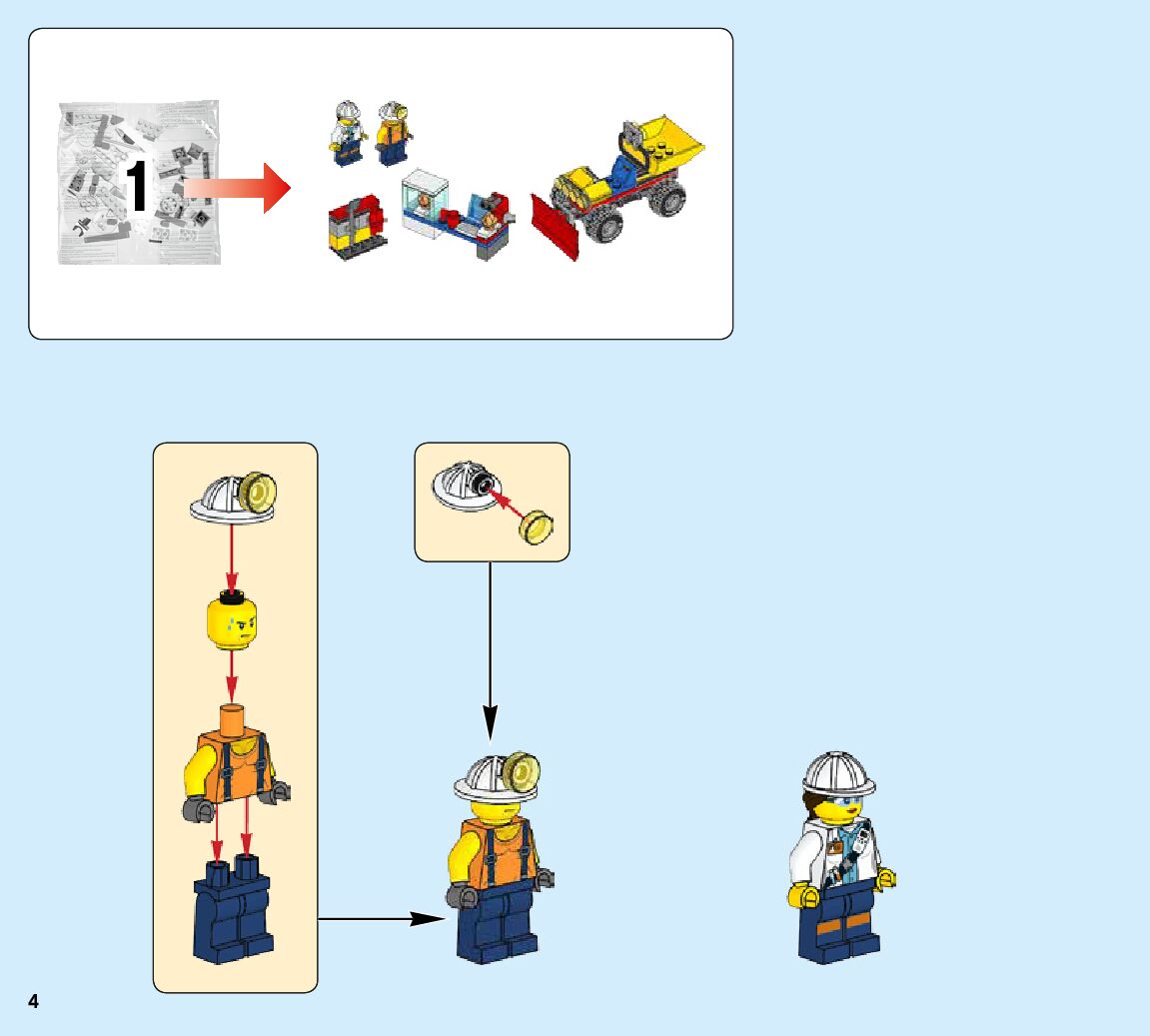 1

4