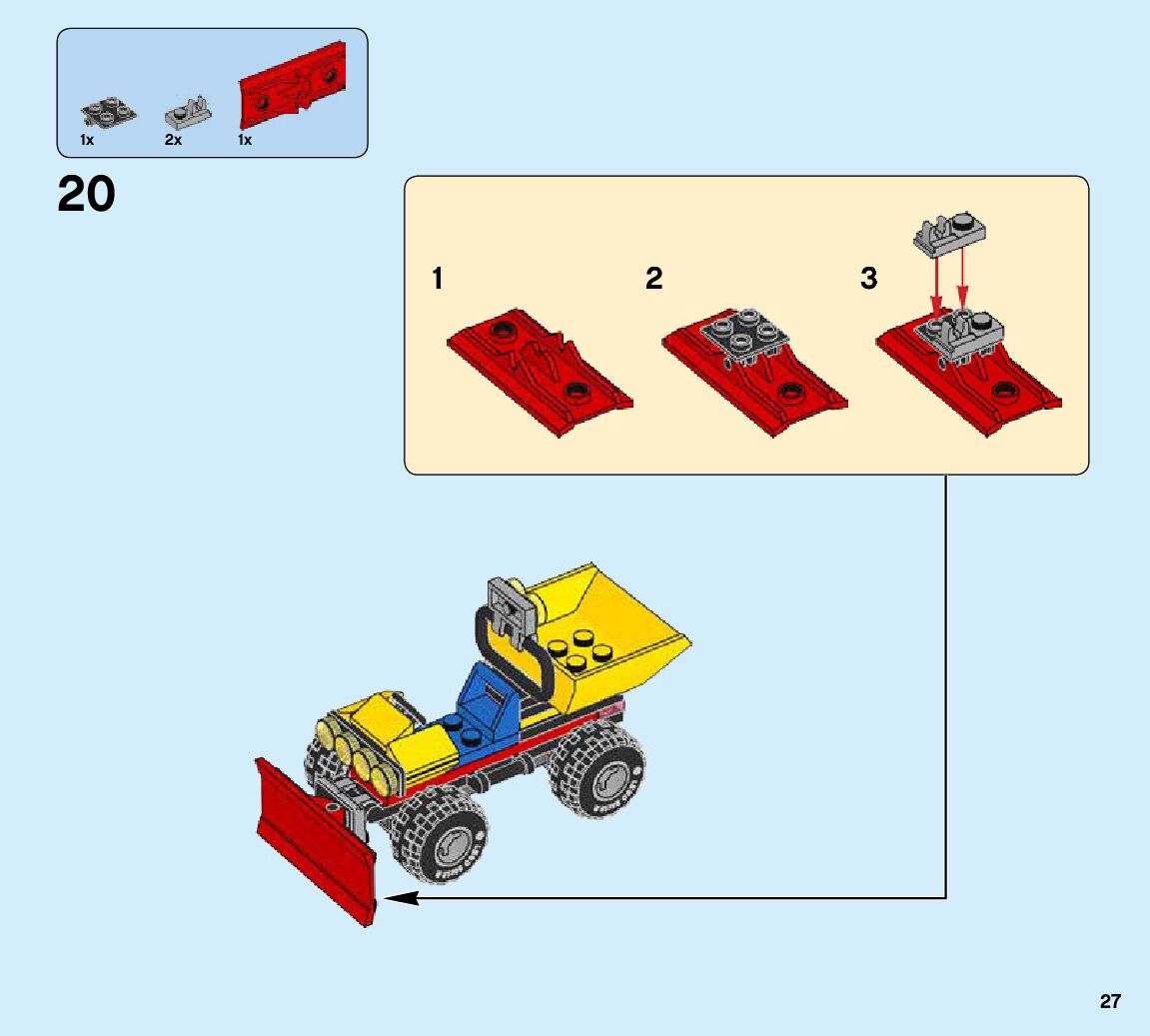 1x 2x 1x

20

1

2

3

27