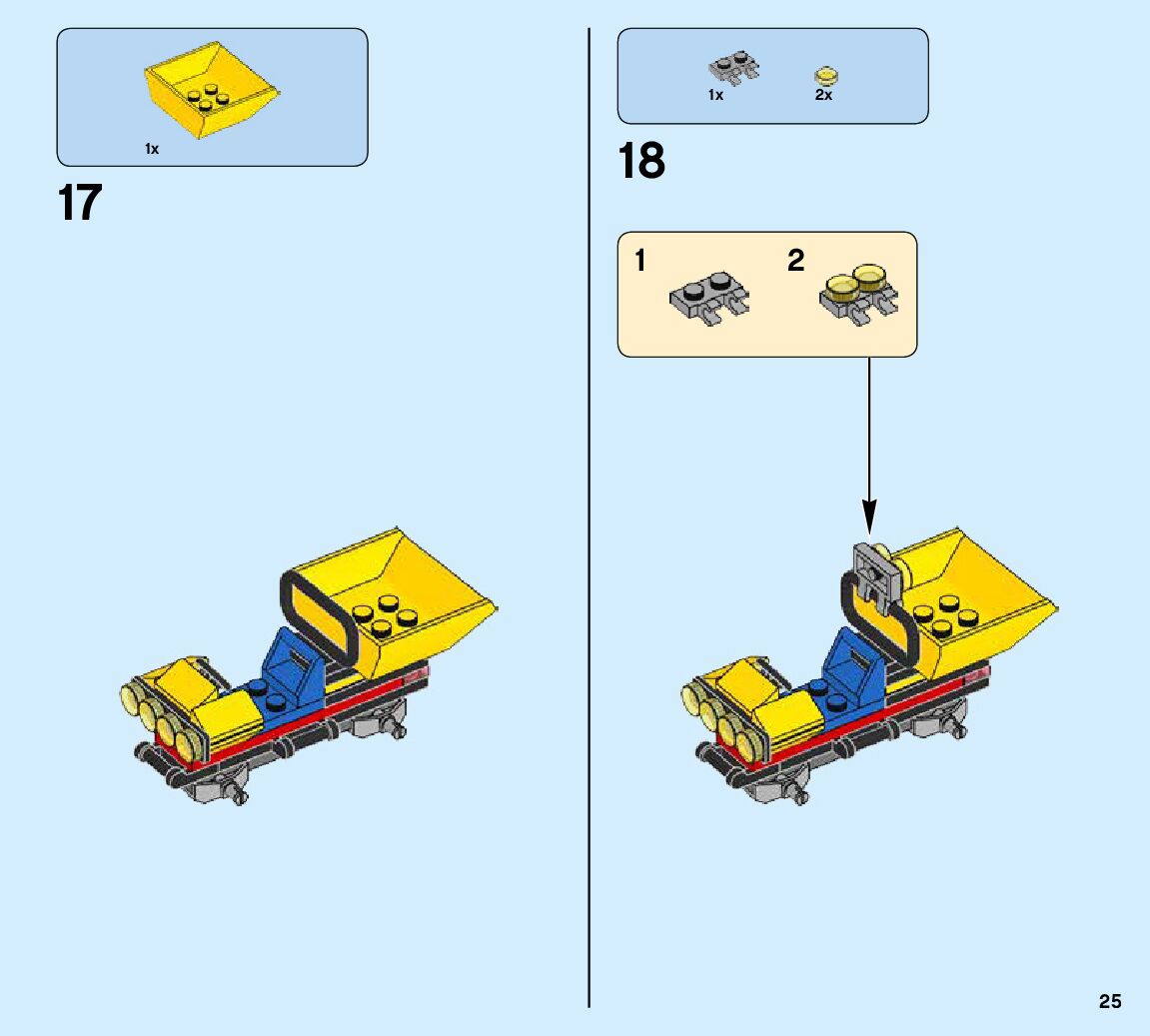 1x

17

1x 2x

18

1

2

25