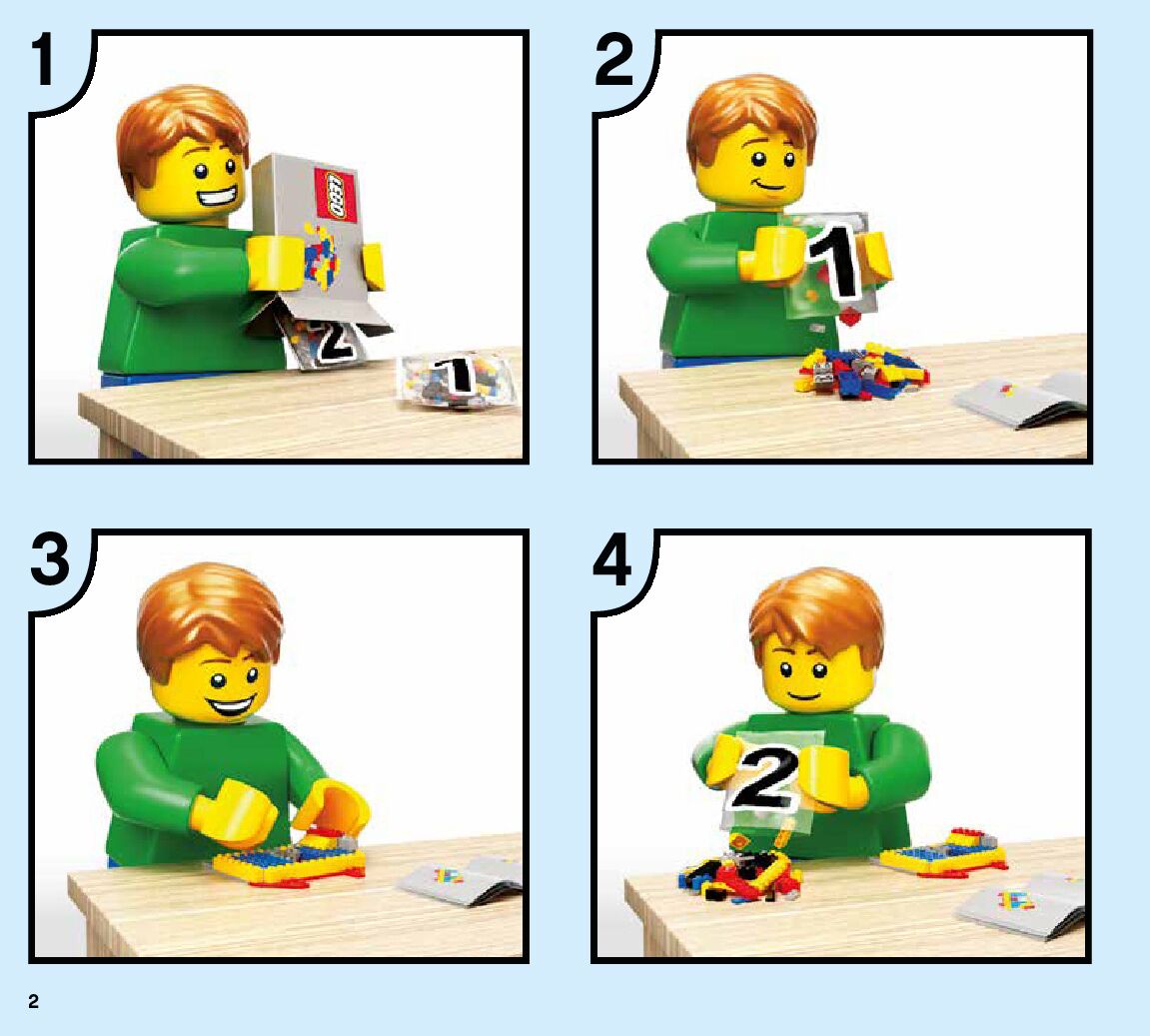 1

LEGO

2

1

2

1

3

4

2

2