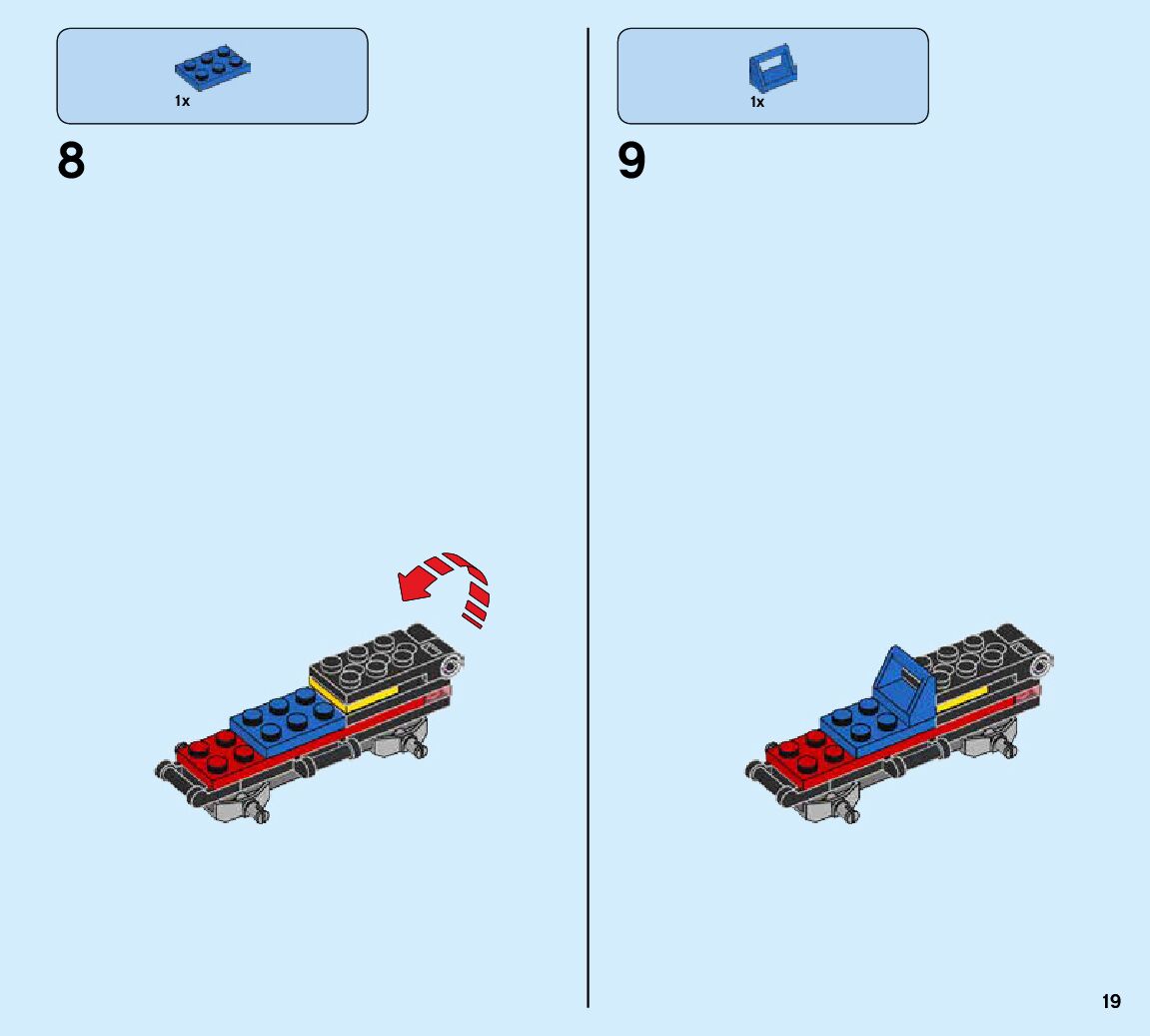 1x

8

1x

9

19