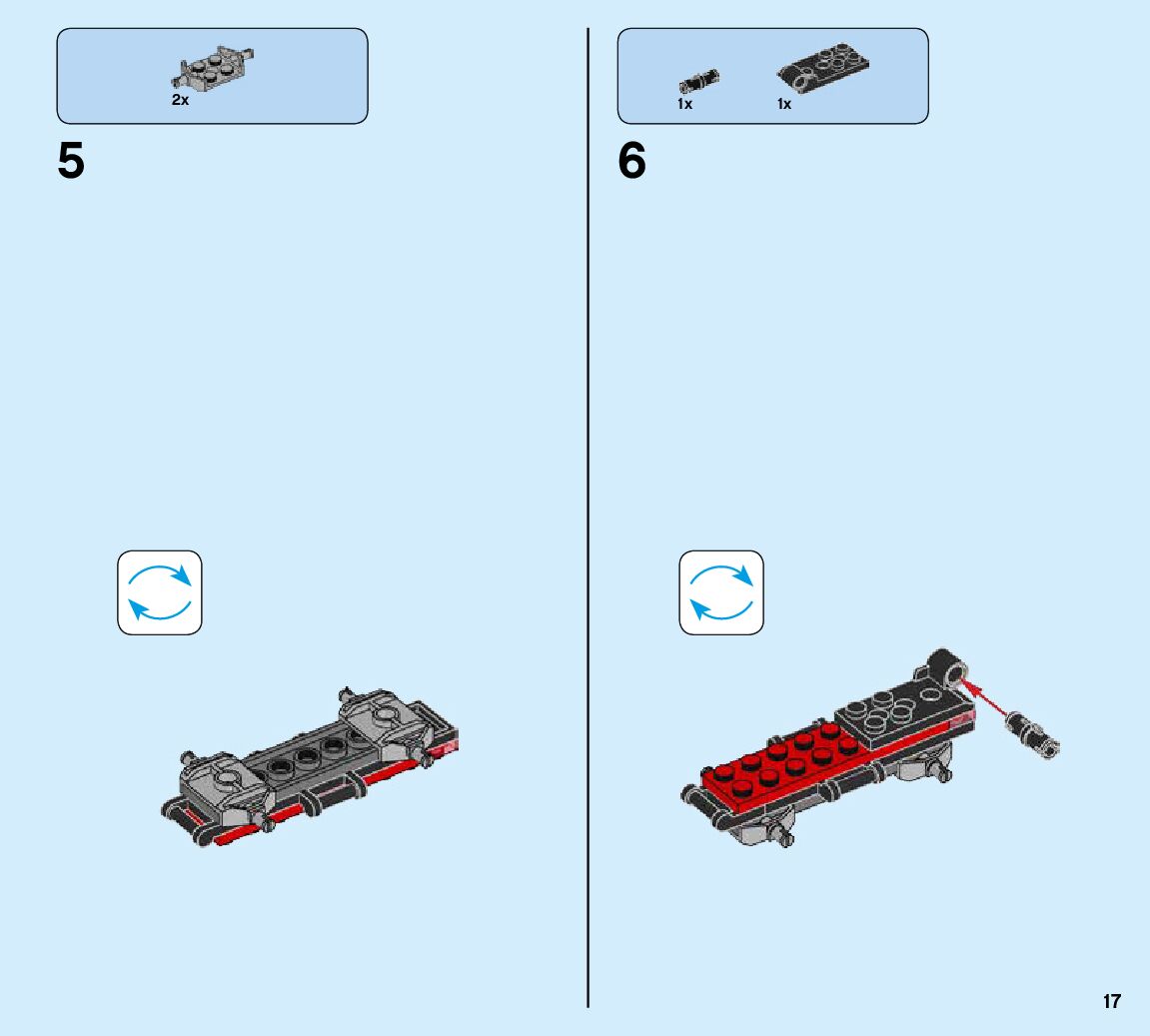 2x

5

1x 1x

6

17