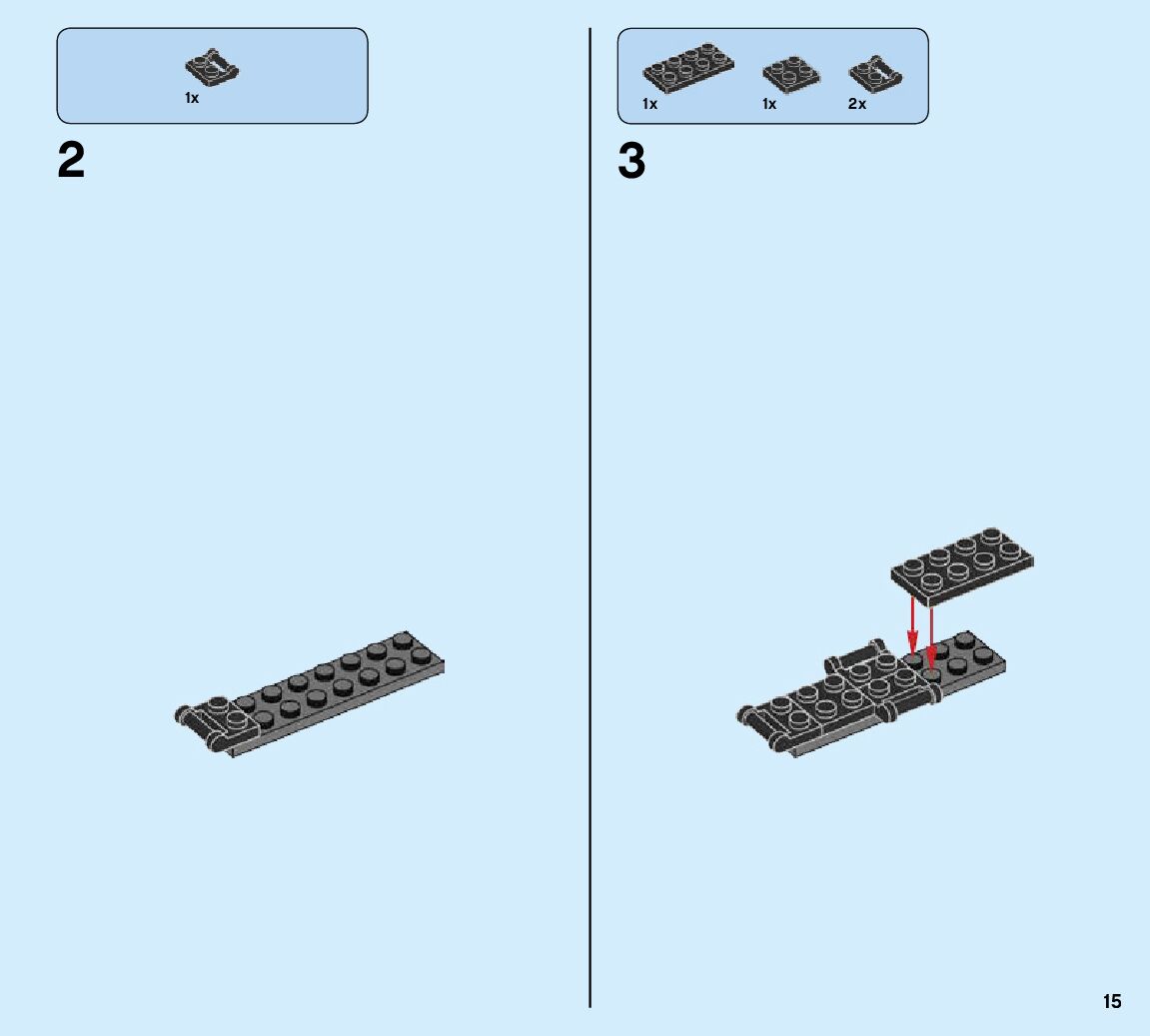 1x

2

1x 1x 2x

3

15