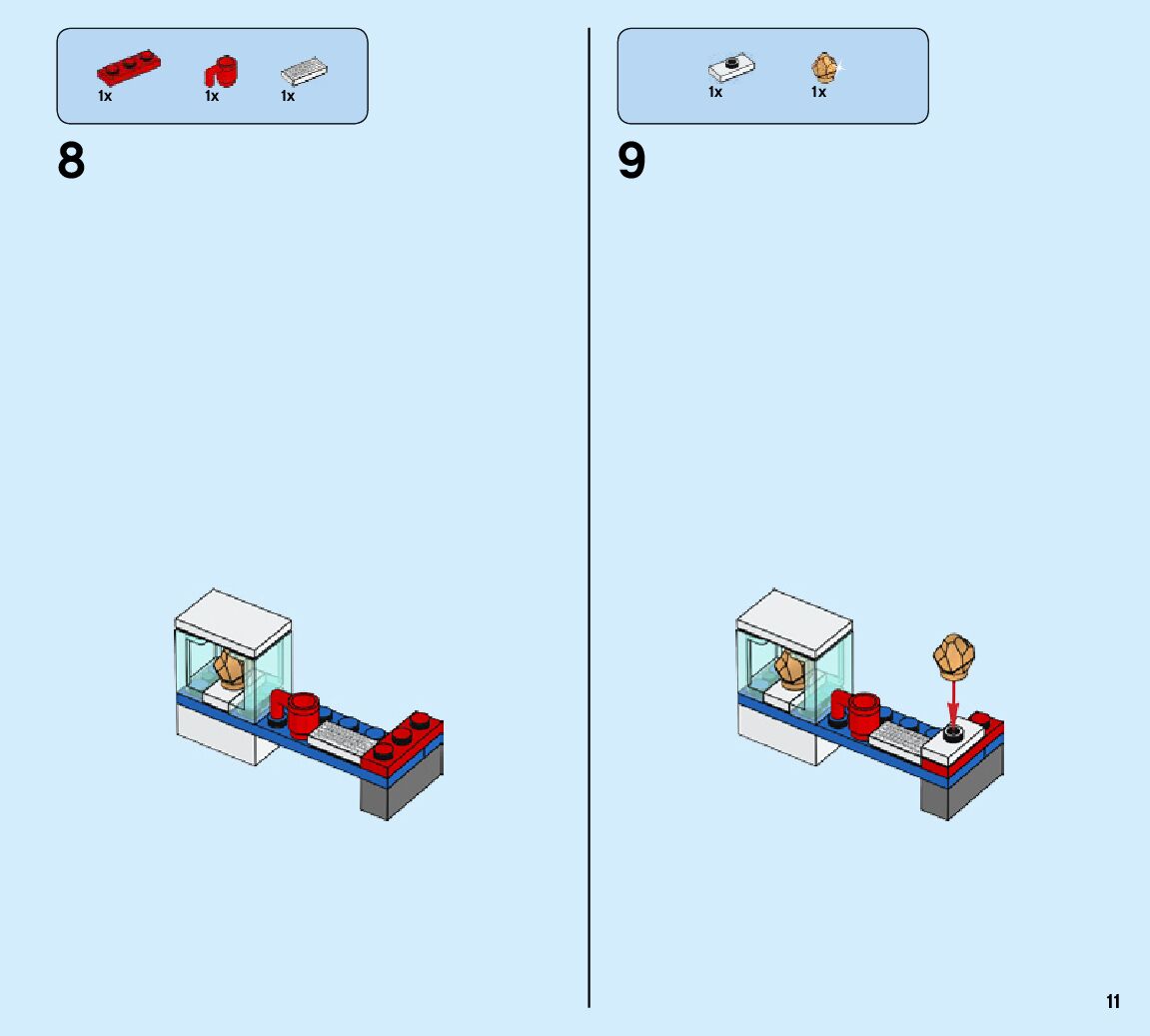 1x 1x 1x

8

1x 1x

9

11