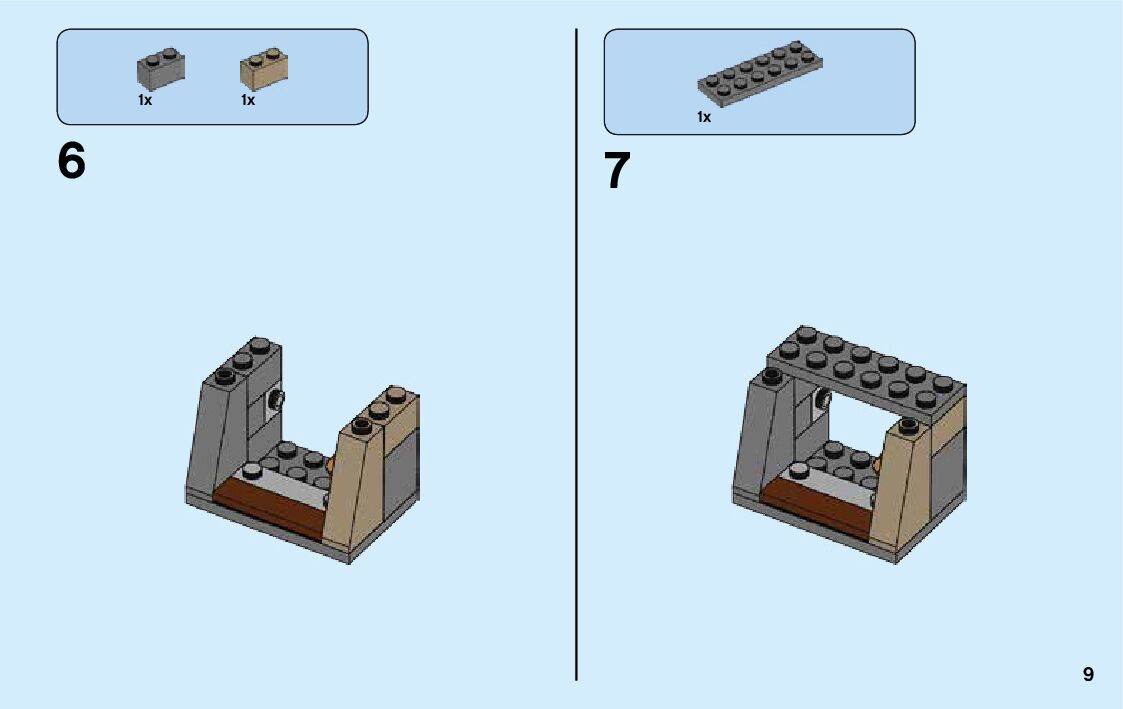 1x 1x

6

1x

7

9