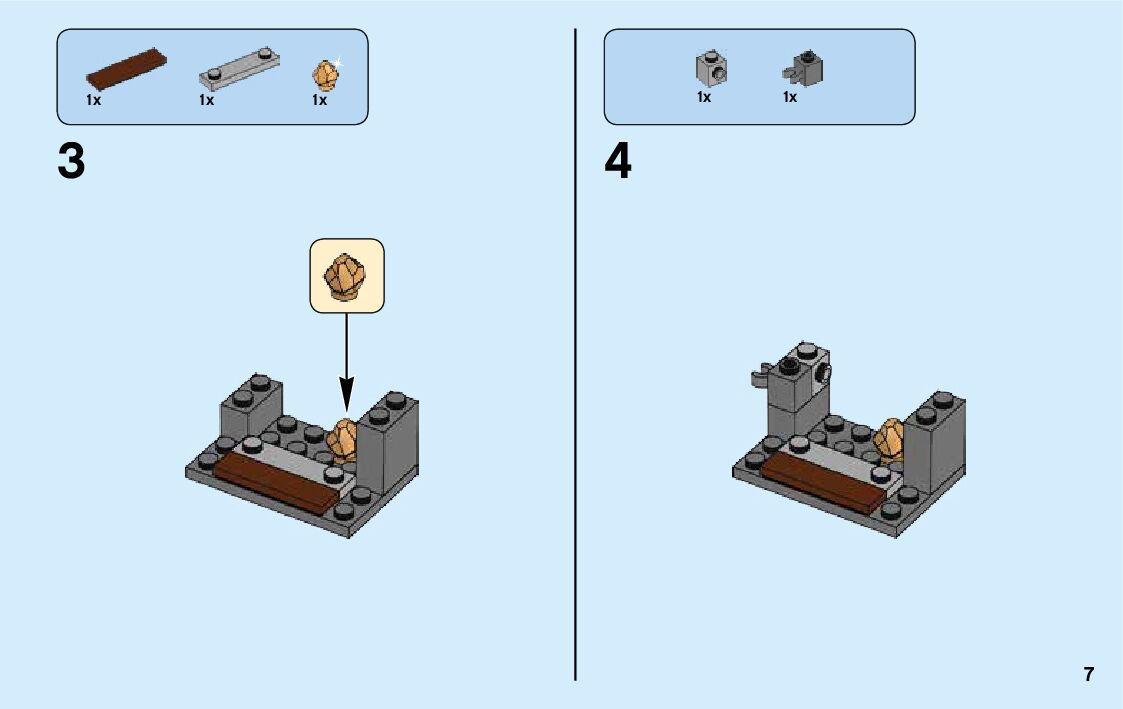 1x 1x 1x

3

1x 1x

4

7