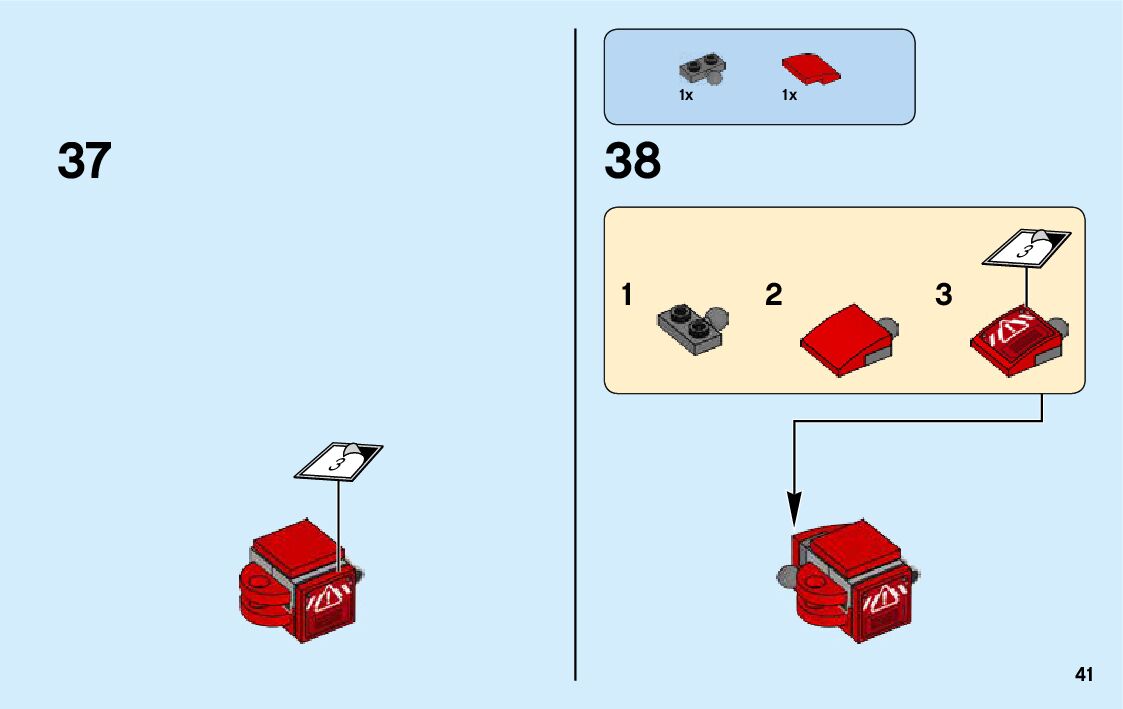 37

3

1x 1x

38

1 2 3

3

41