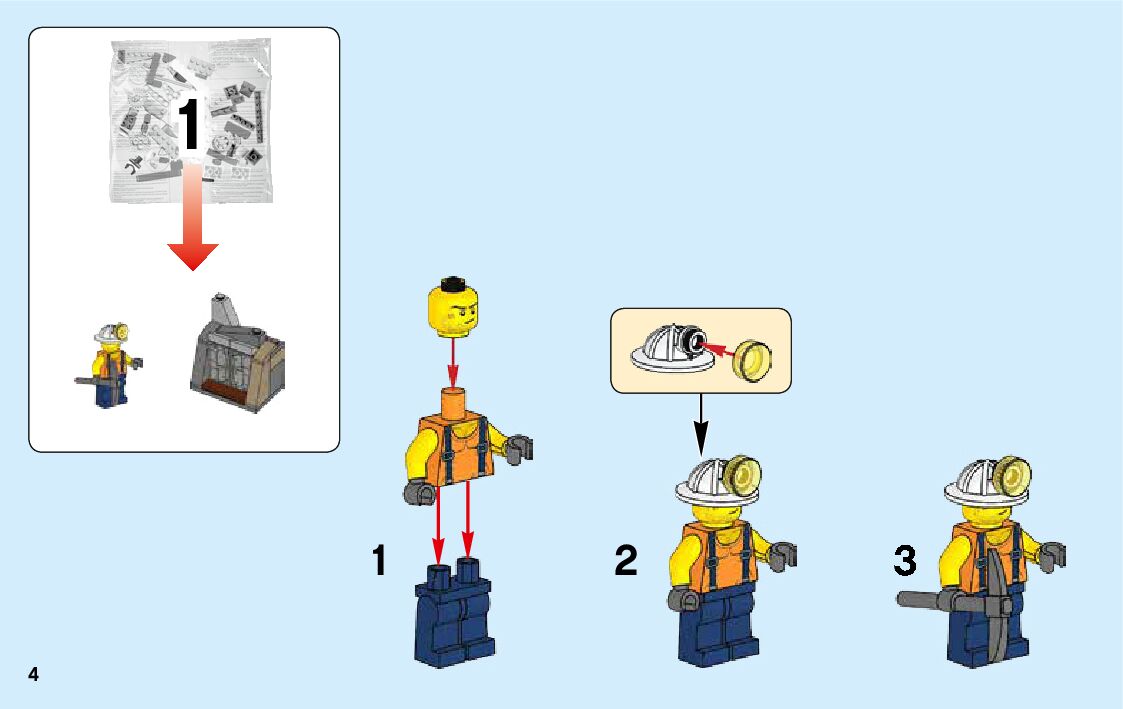 1

1

2

3

4