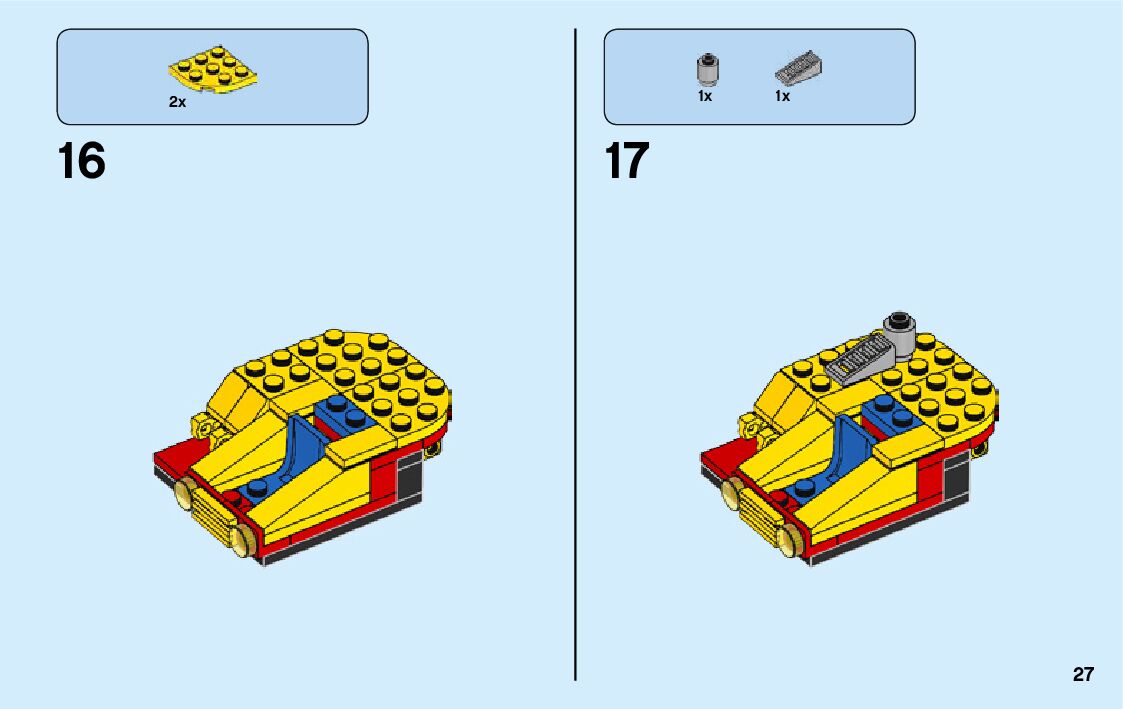 2x

16

1x 1x

17

27