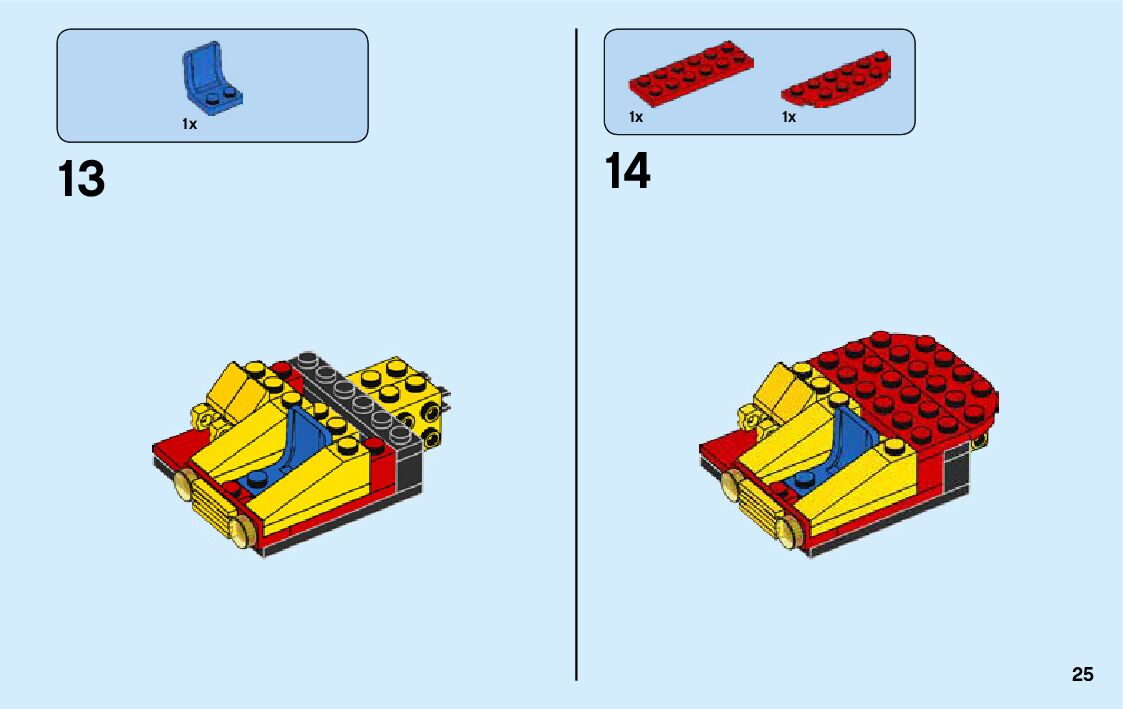 1x

13

1x

1x

14

25