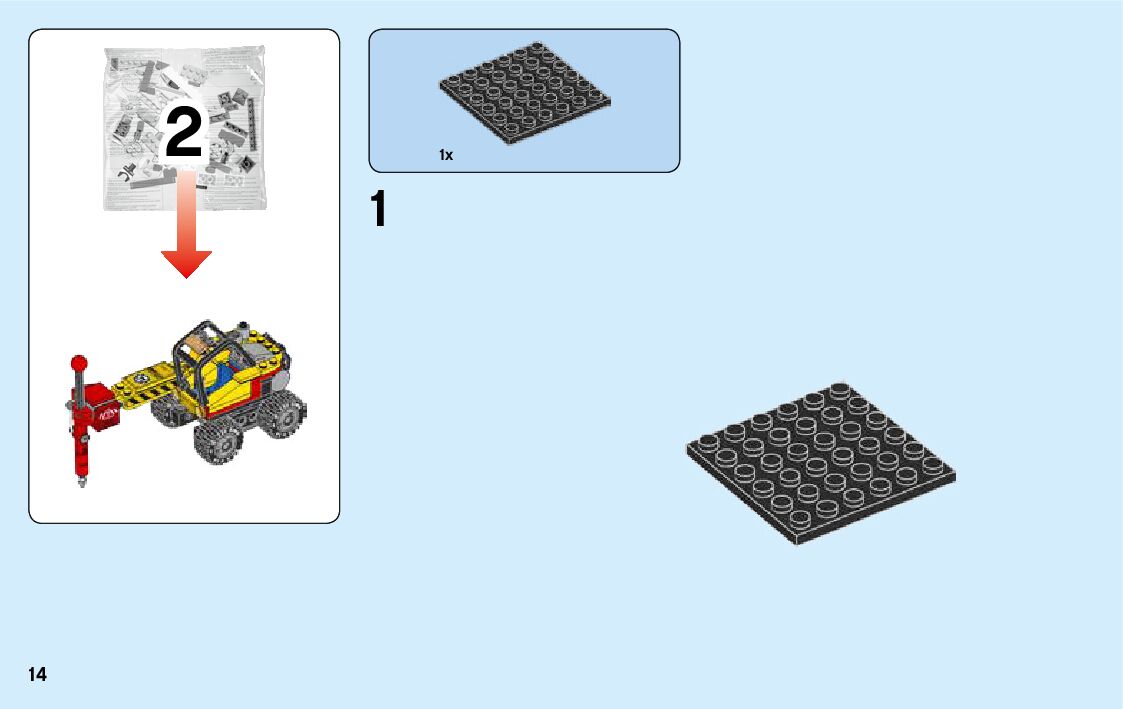 2

1x

1

14