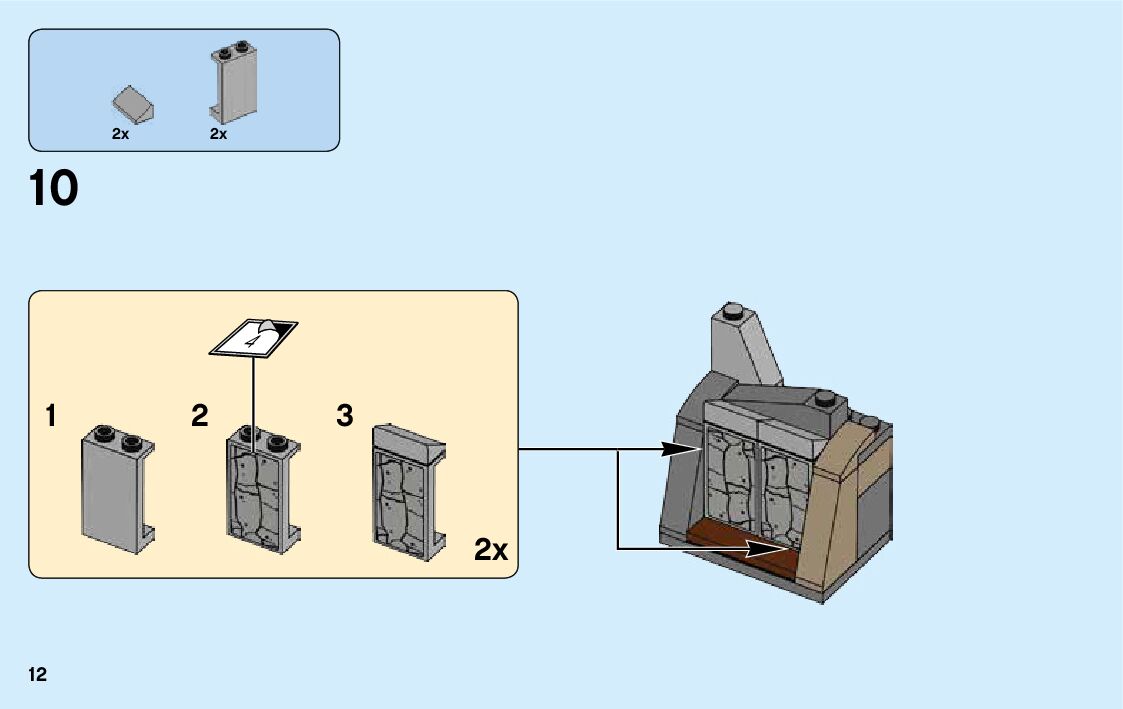 2x 2x

10

4

1 2 3

2x

12