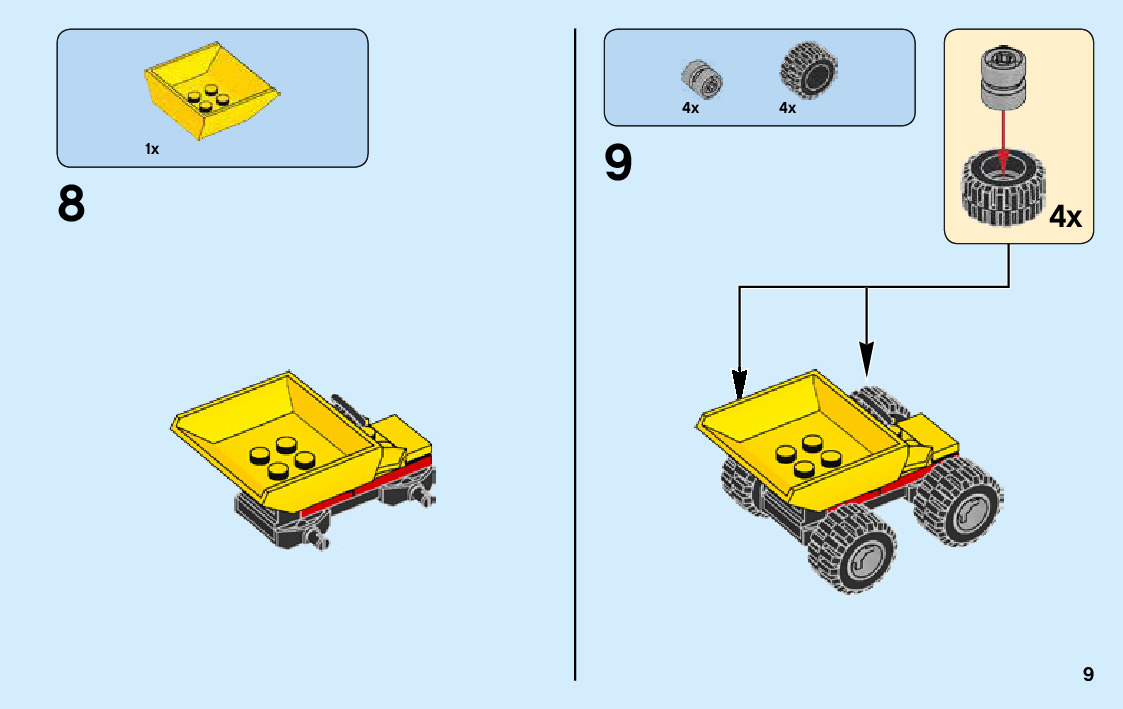 1x

8

4x 4x

9

4x

9