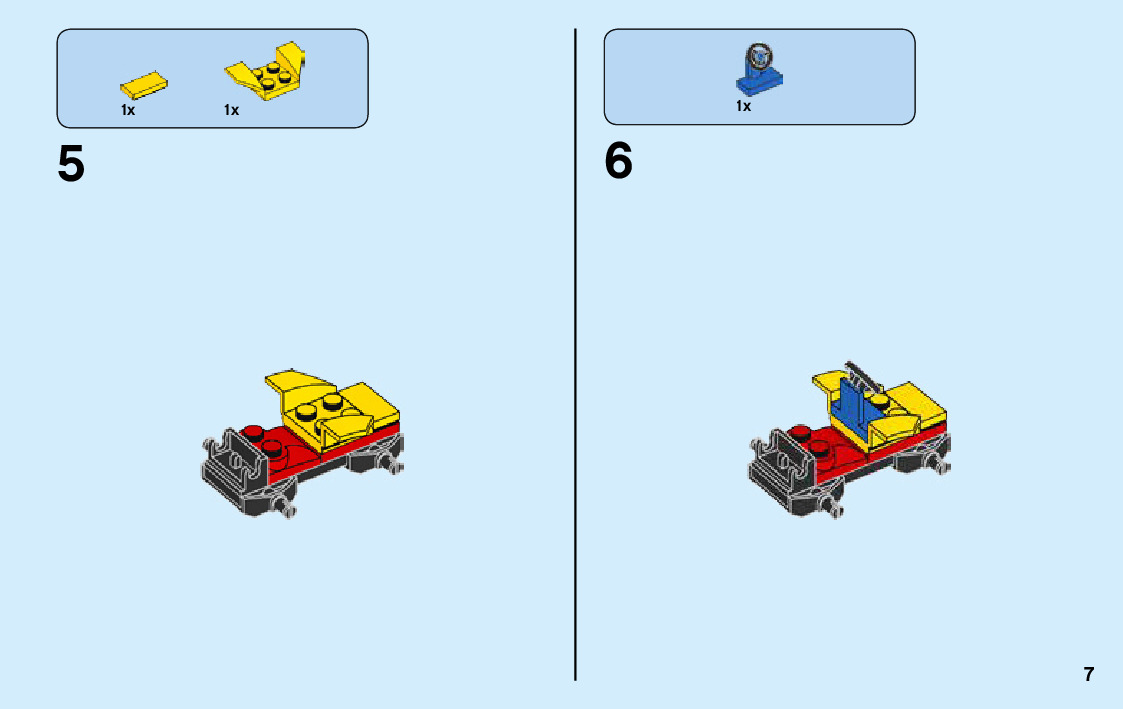 1x 1x

5

1x

6

7