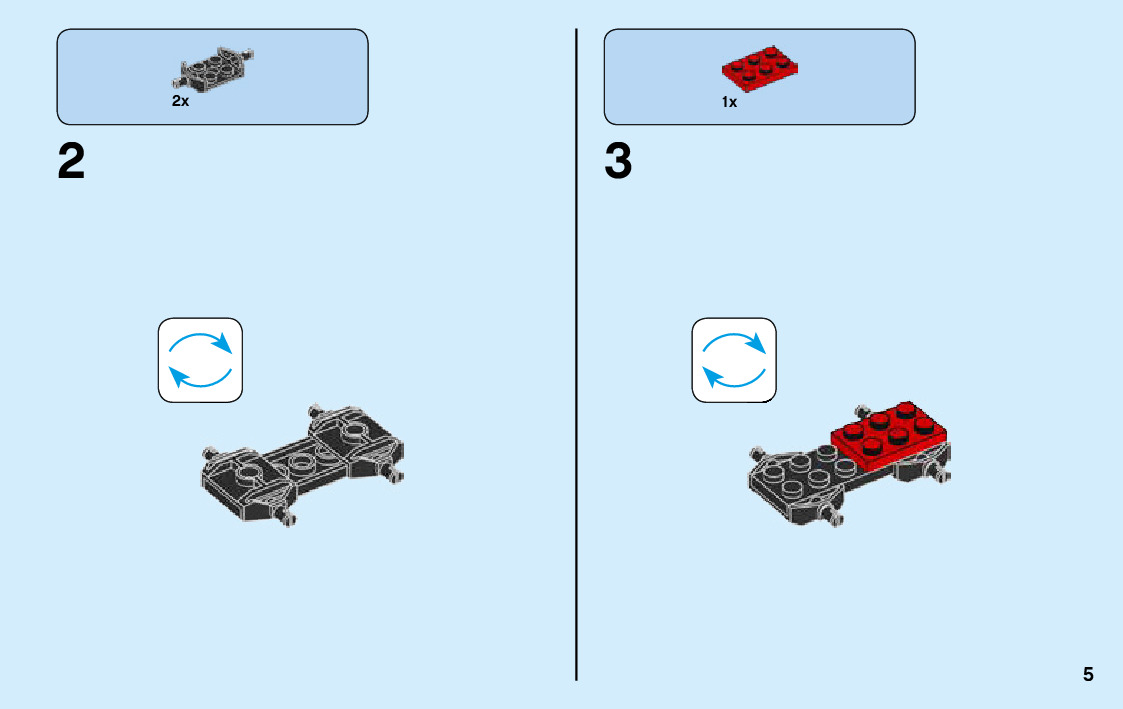 2x

2

1x

3

5