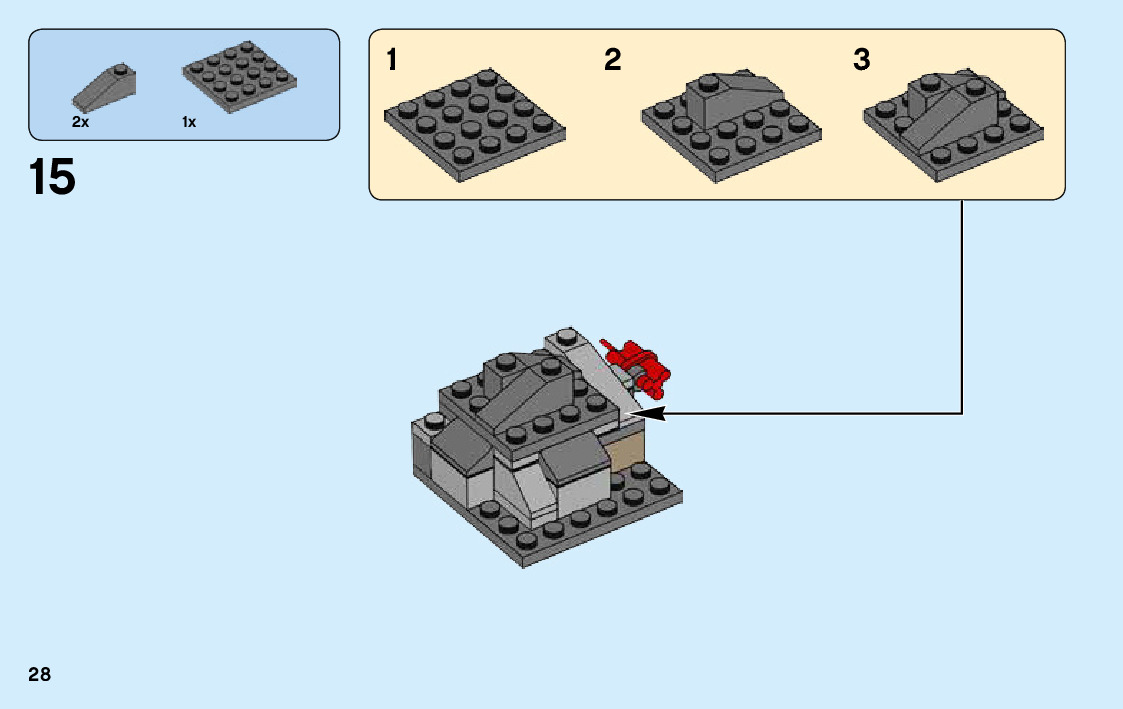 2x
1x

15

1
2
3

28