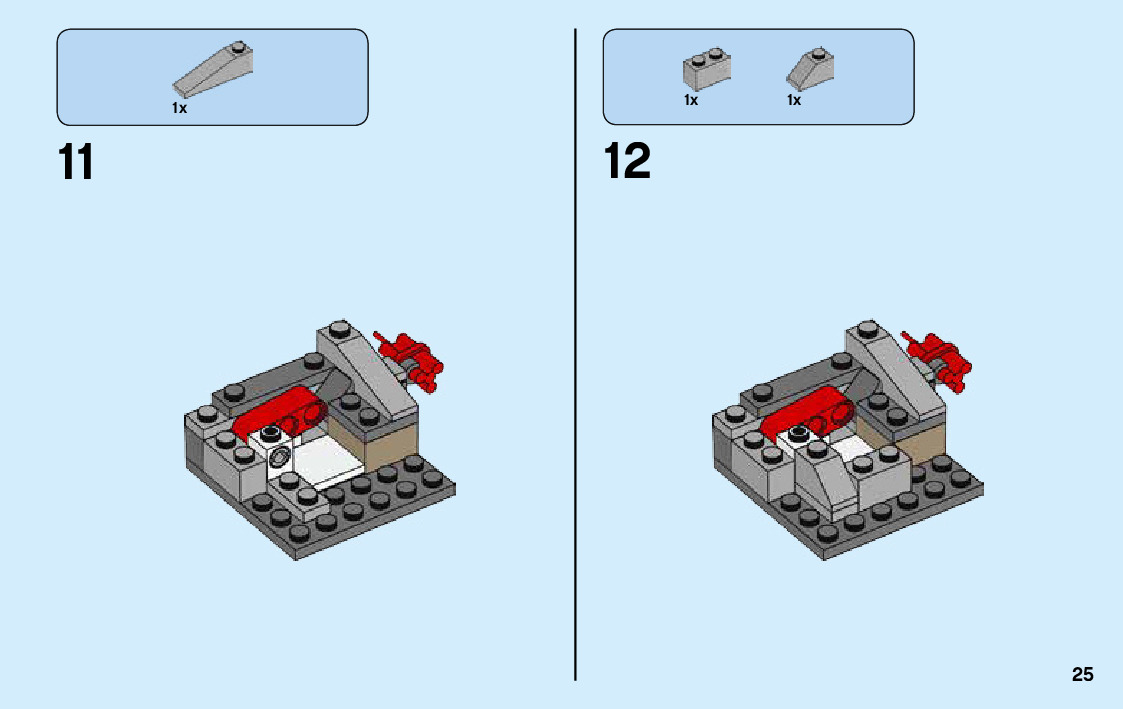 1x

11

1x 1x

12

25