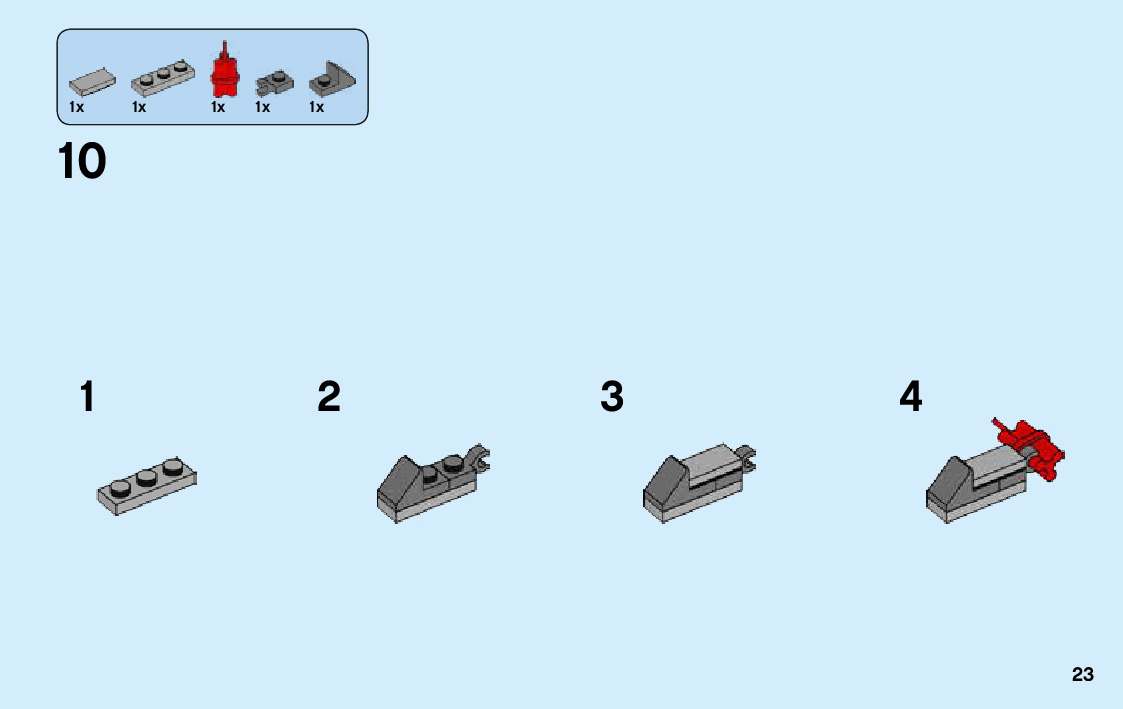 1x 1x 1x 1x 1x

10

1

2

3

4

23