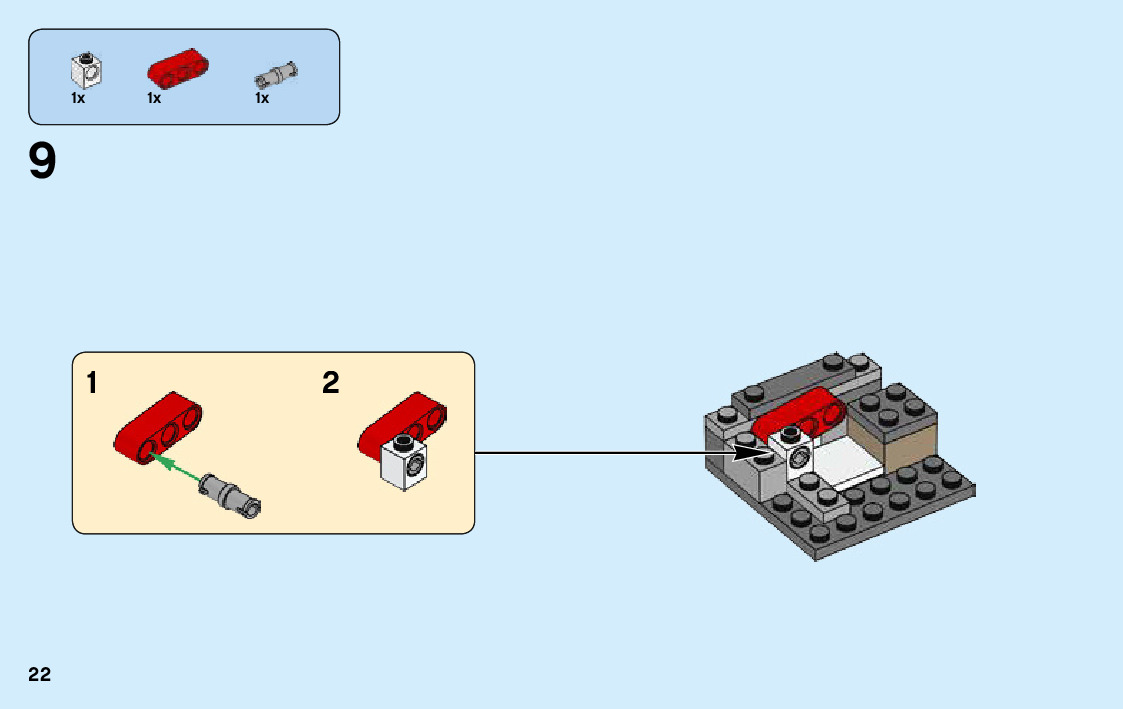 1x 1x 1x

9

1

2

22