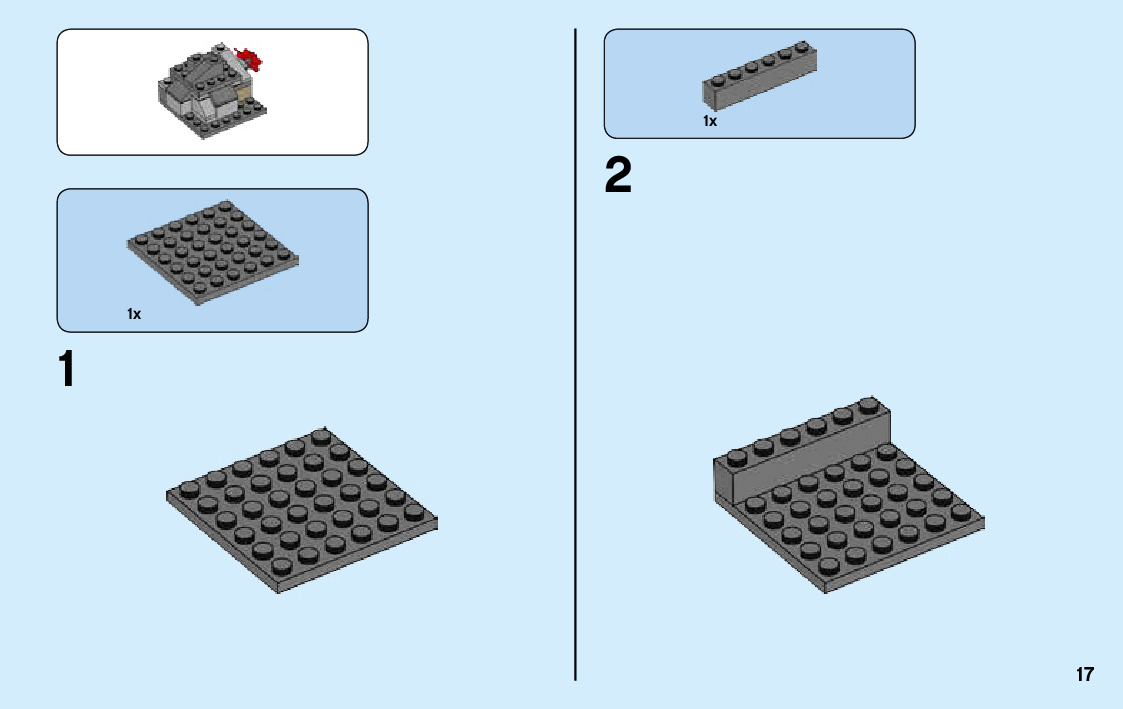 1x

1

1x

2

17