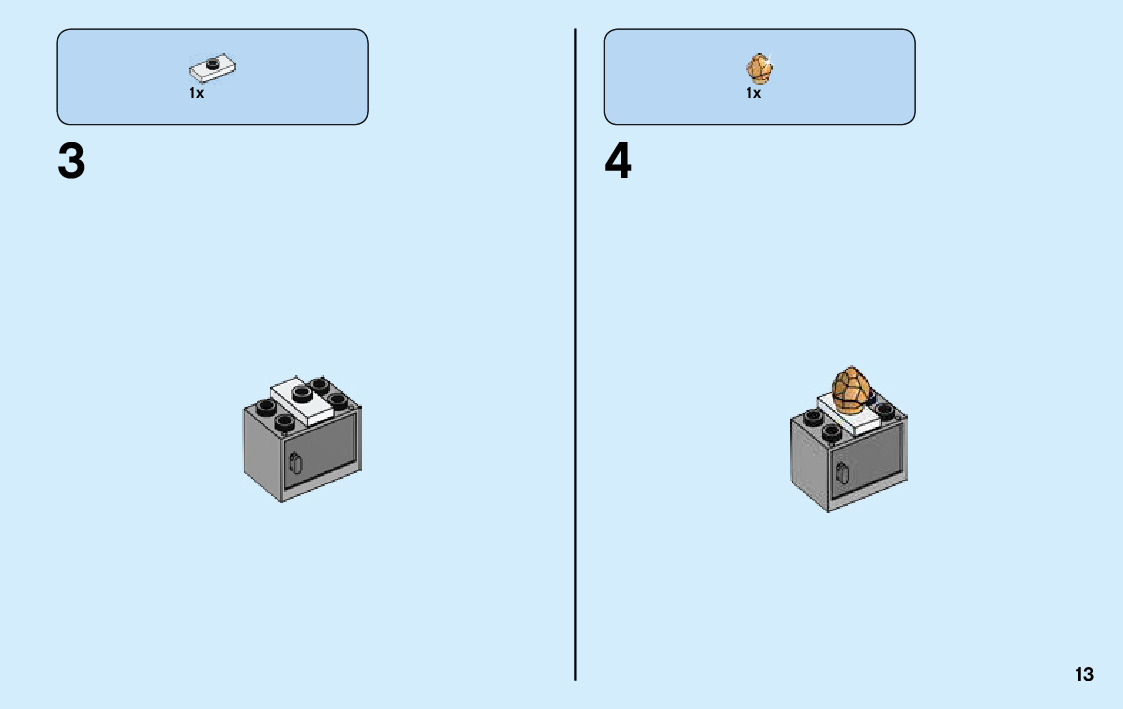 1x

3

1x

4

13