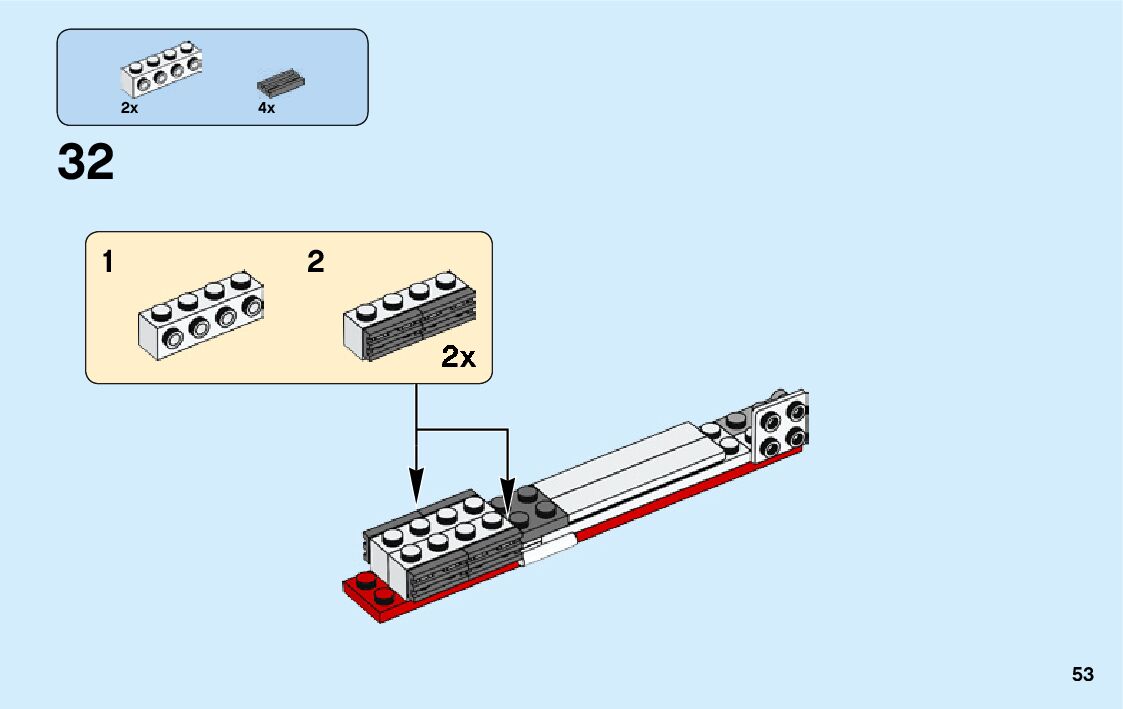 2x 4x

32

1 2

2x

53