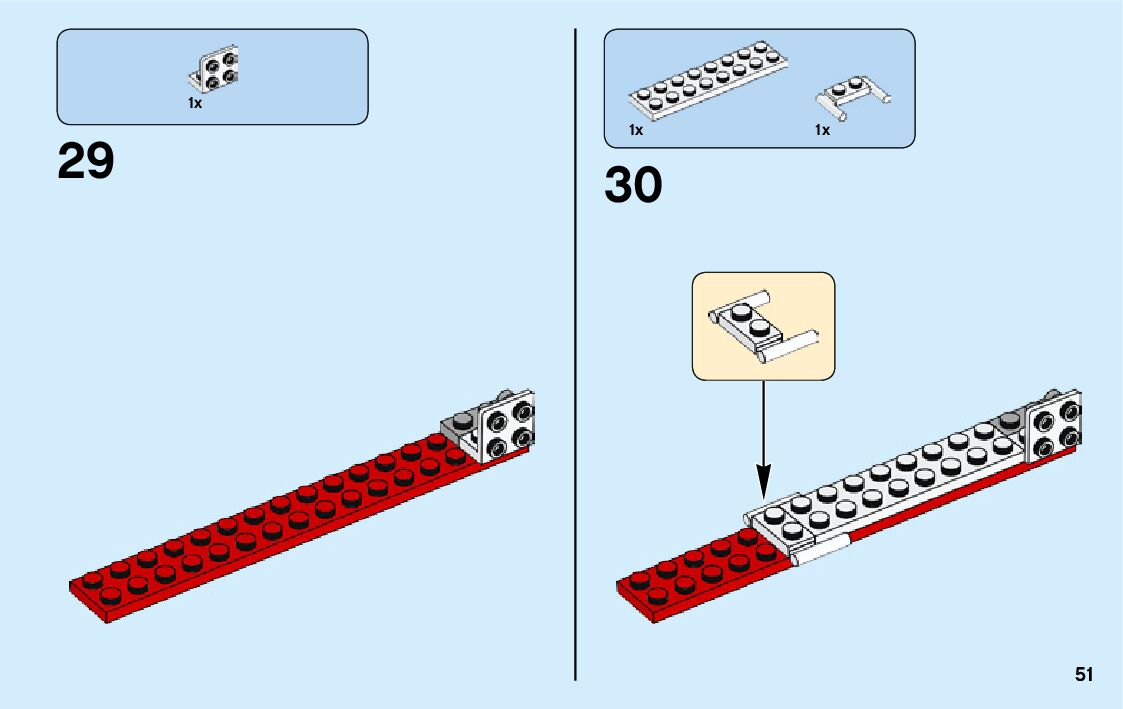 1x

29

1x

1x

30

51