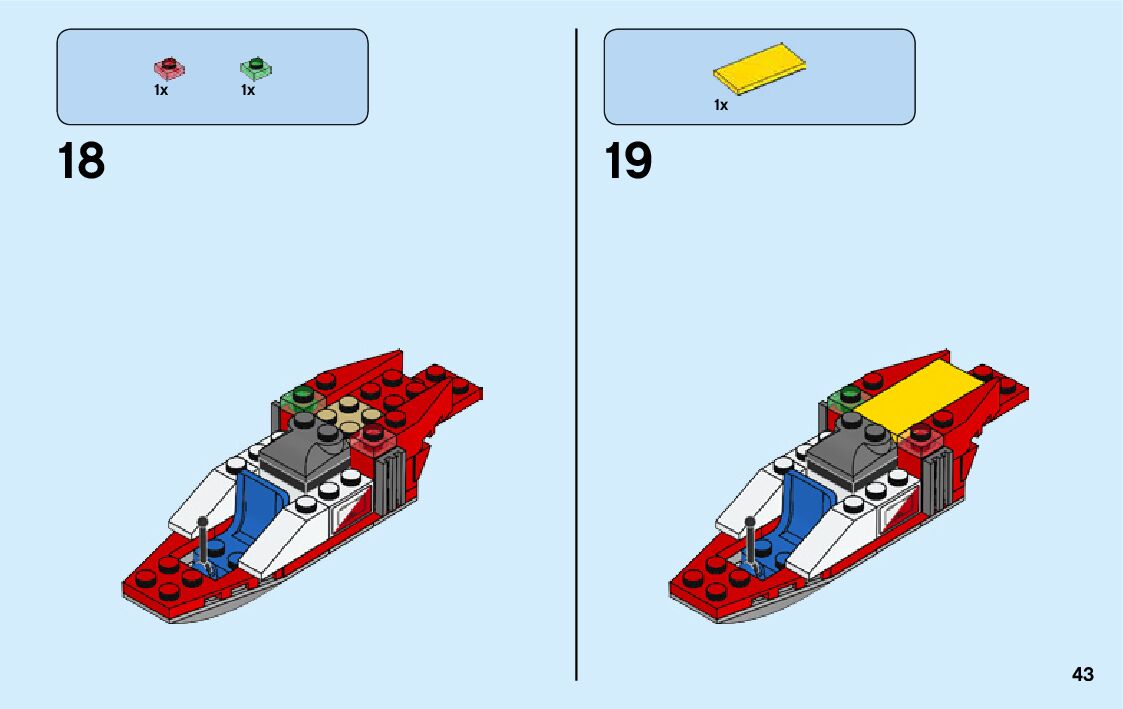 1x 1x

18

1x

19

43