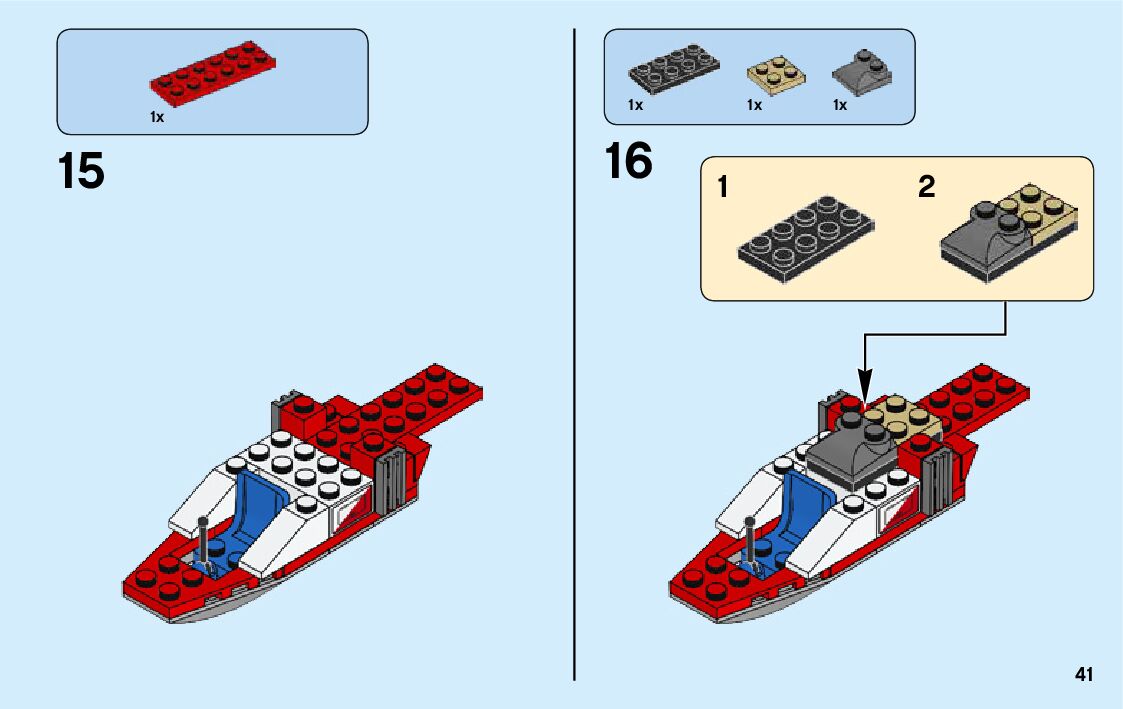 1x

15

1x 1x 1x

16

1

2

41