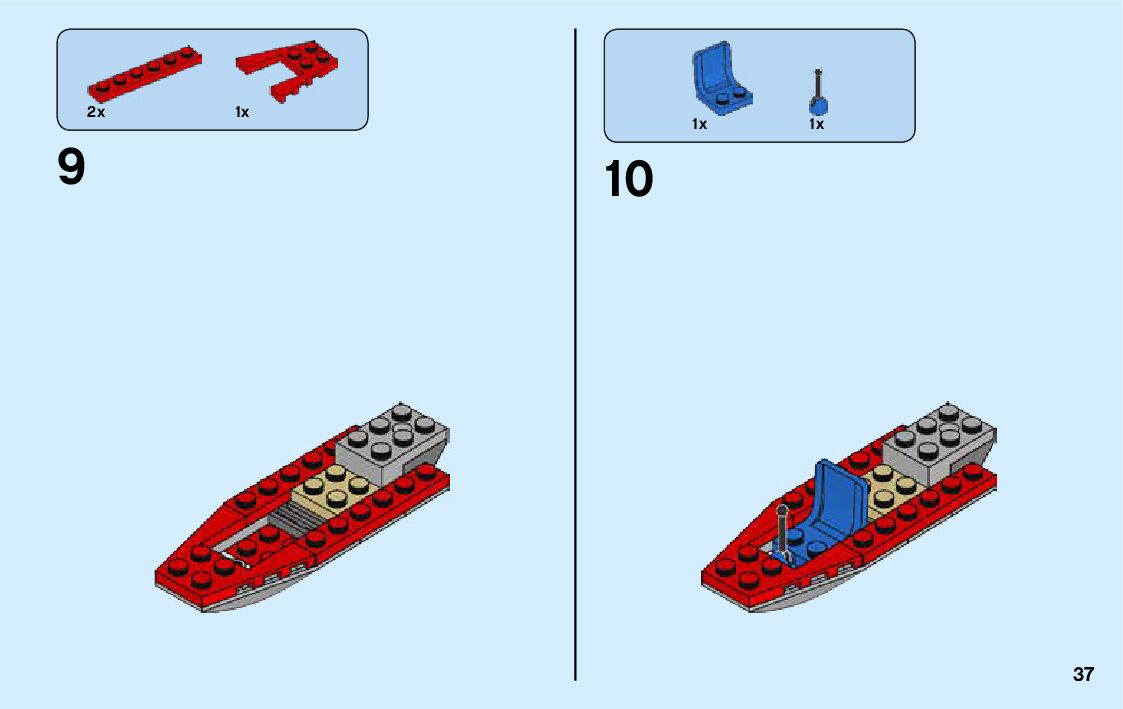 2x
1x

9

1x
1x

10

37