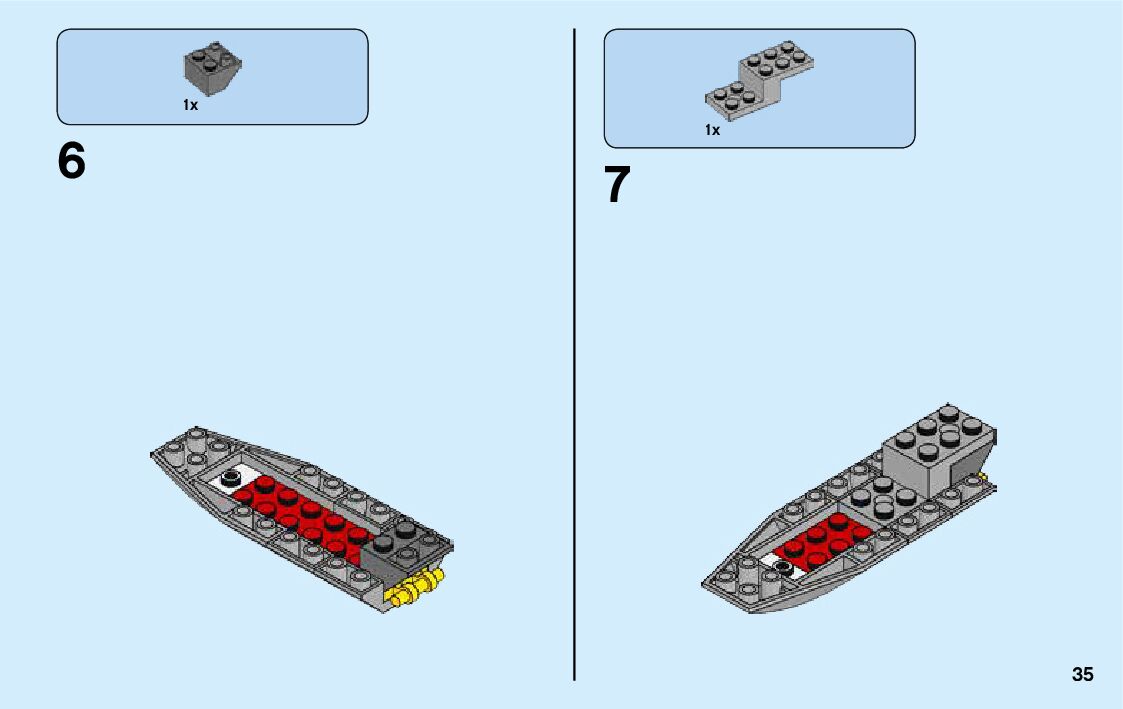 1x

6

1x

7

35