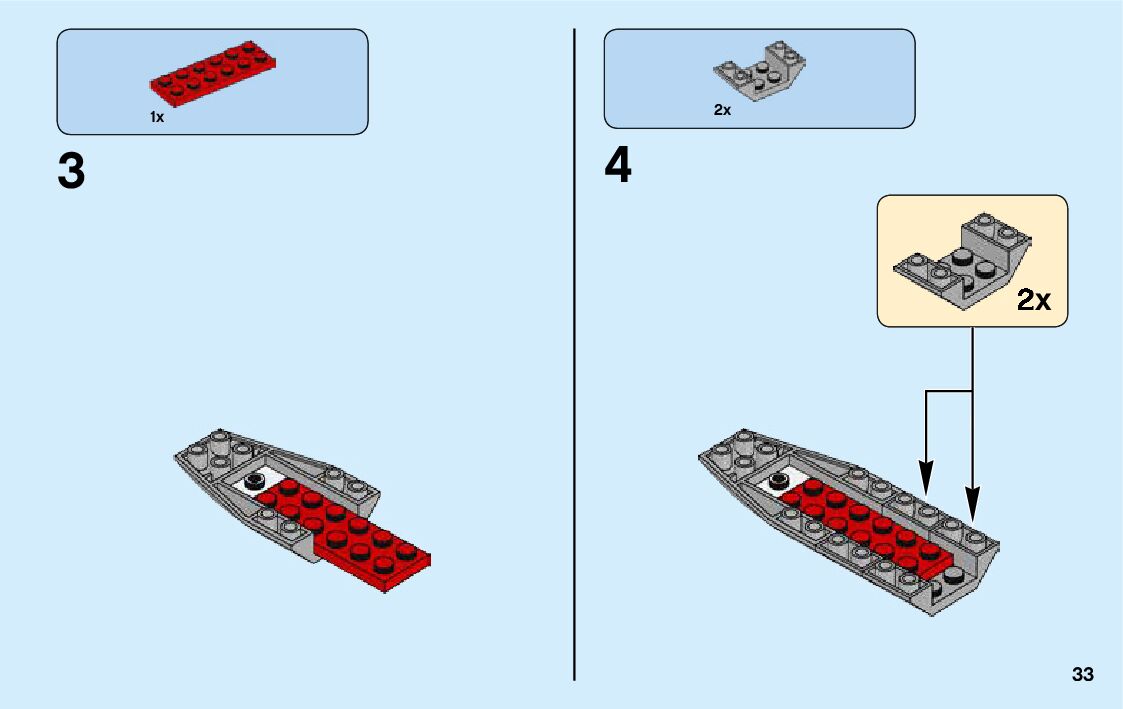 1x

3

2x

4

2x

33